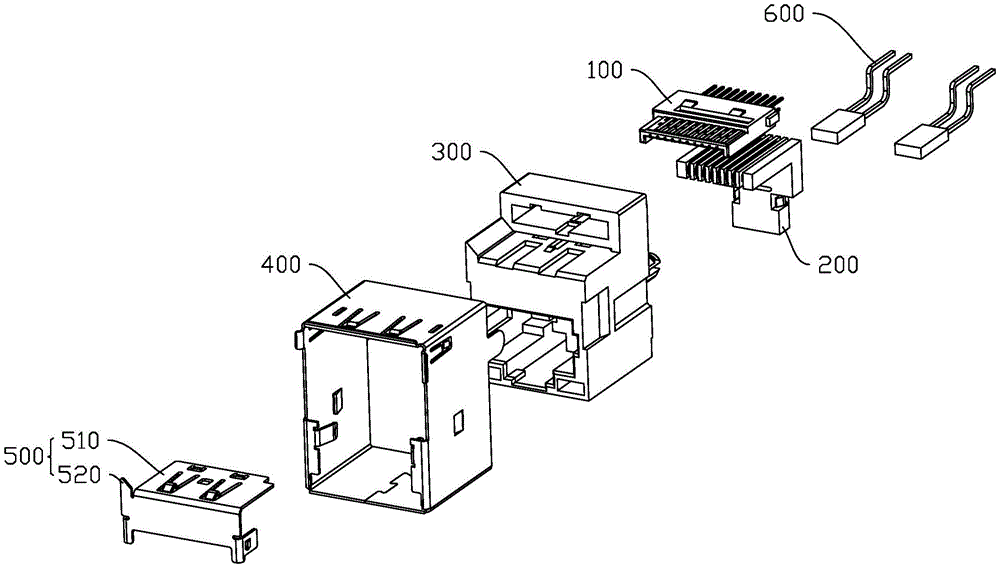 600
100
300
200
400
500
510
520