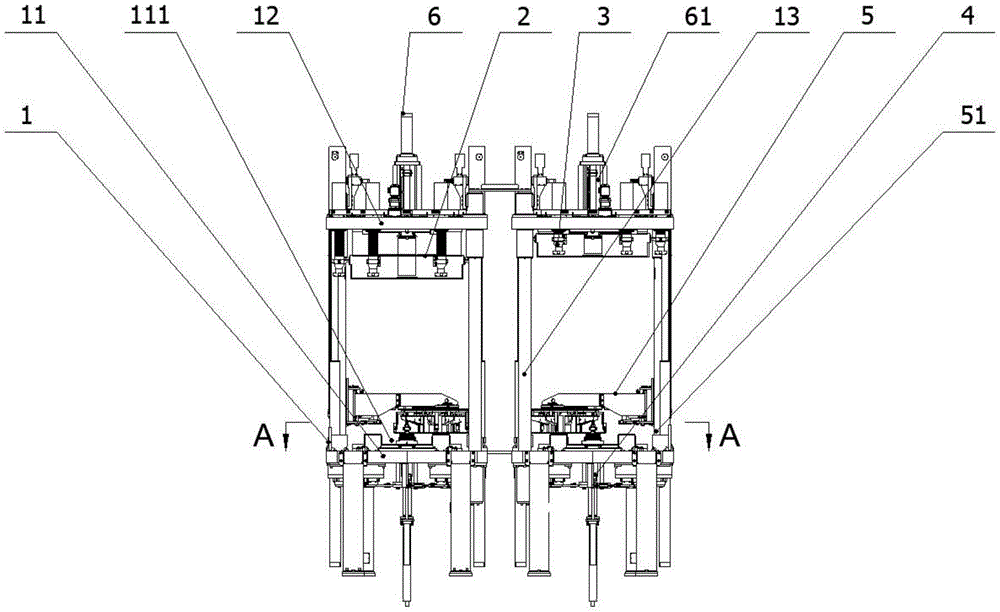 11
111
12
6
2
3
61
13
5
4
1
51
A
A