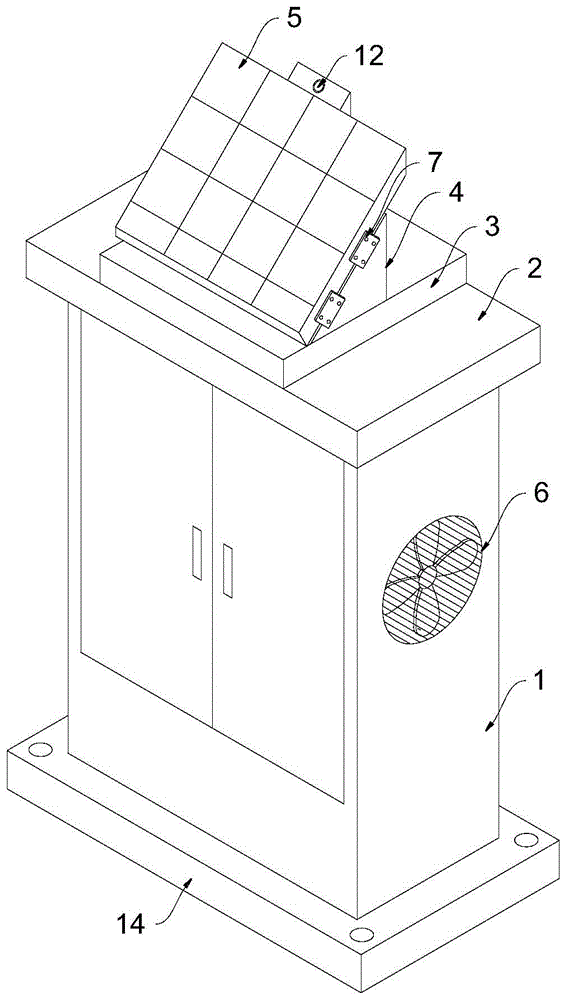 5
12
7
4
3
2
6
1
14