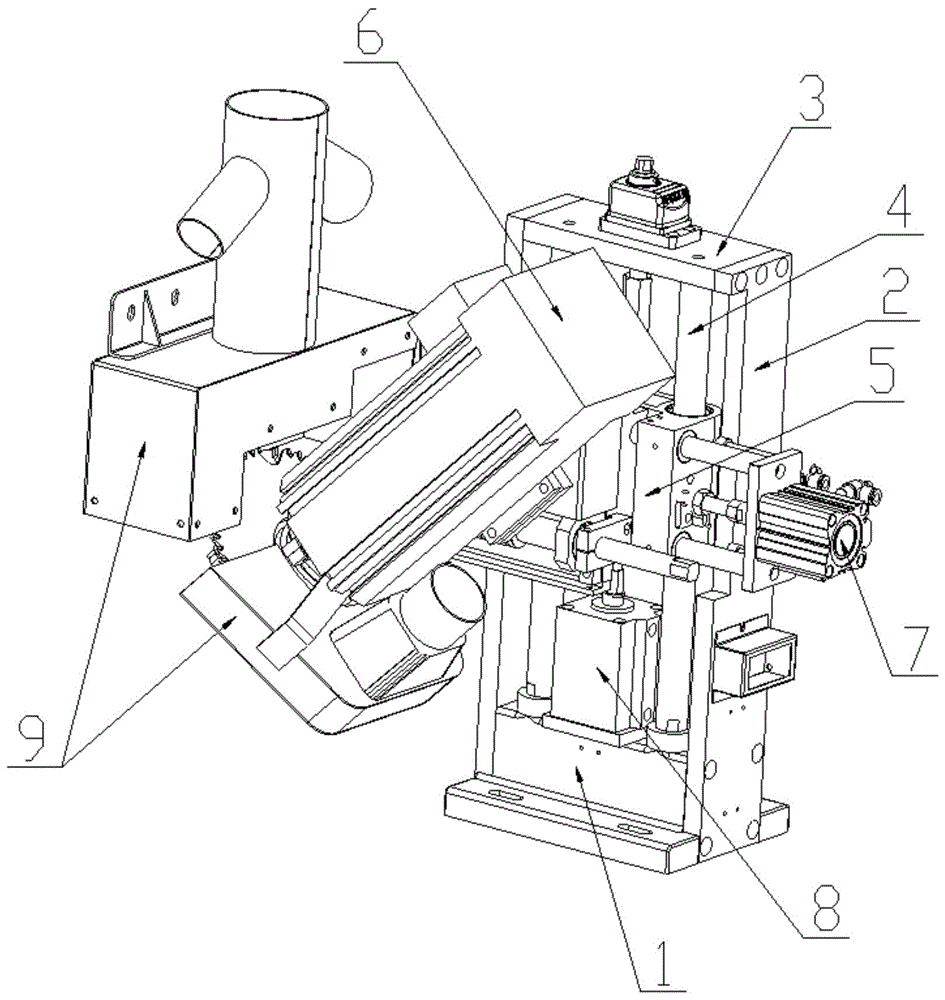 6
3
4
2
5
7
9
8
1