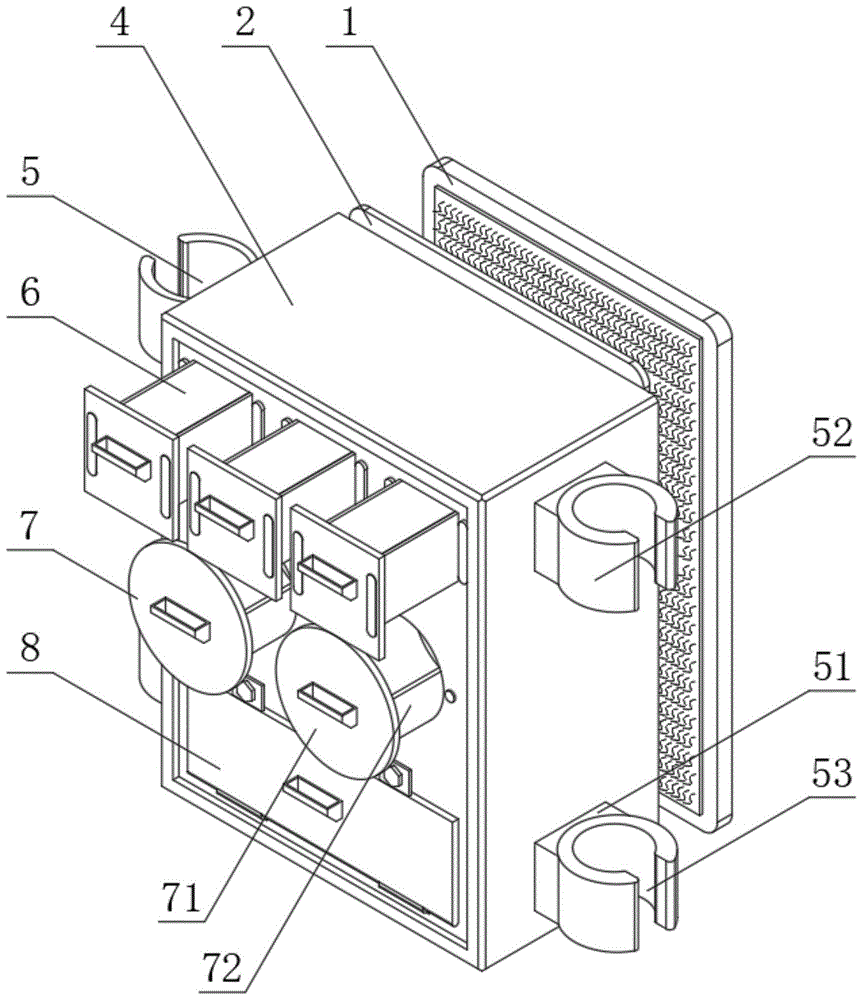 4
2
1
5
6
52
7
8
51
53
71
72