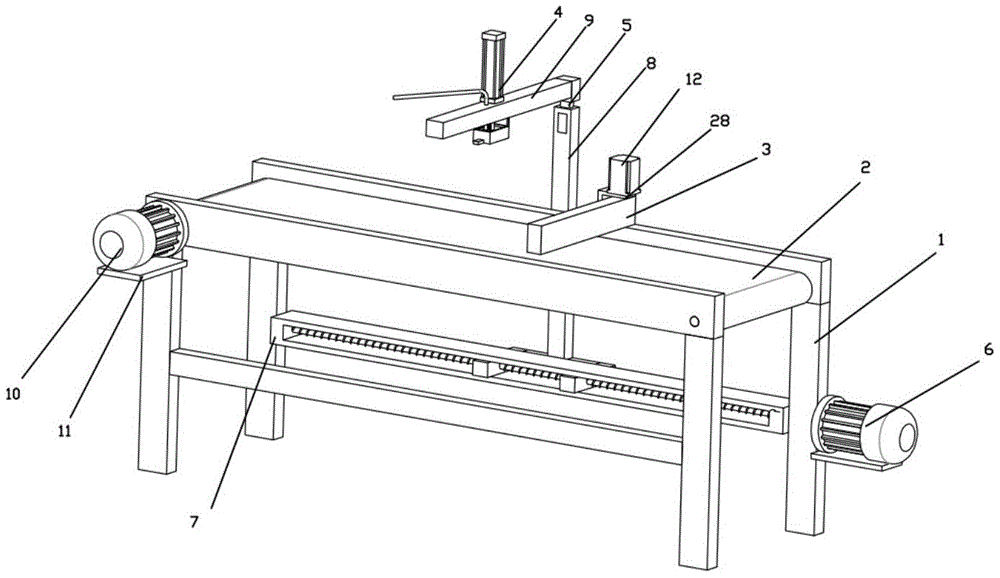 4
9
5
8
12
28
3
2
1
10
11
6
7