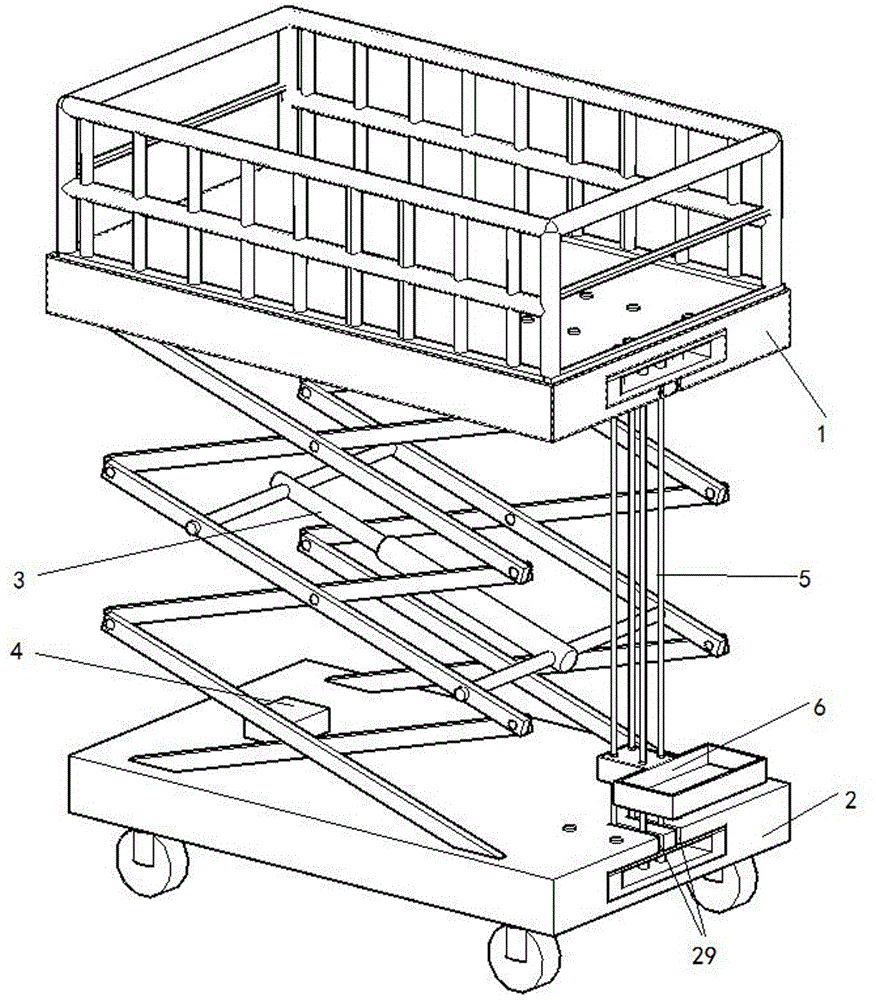 1
3
5
4
6
2
29