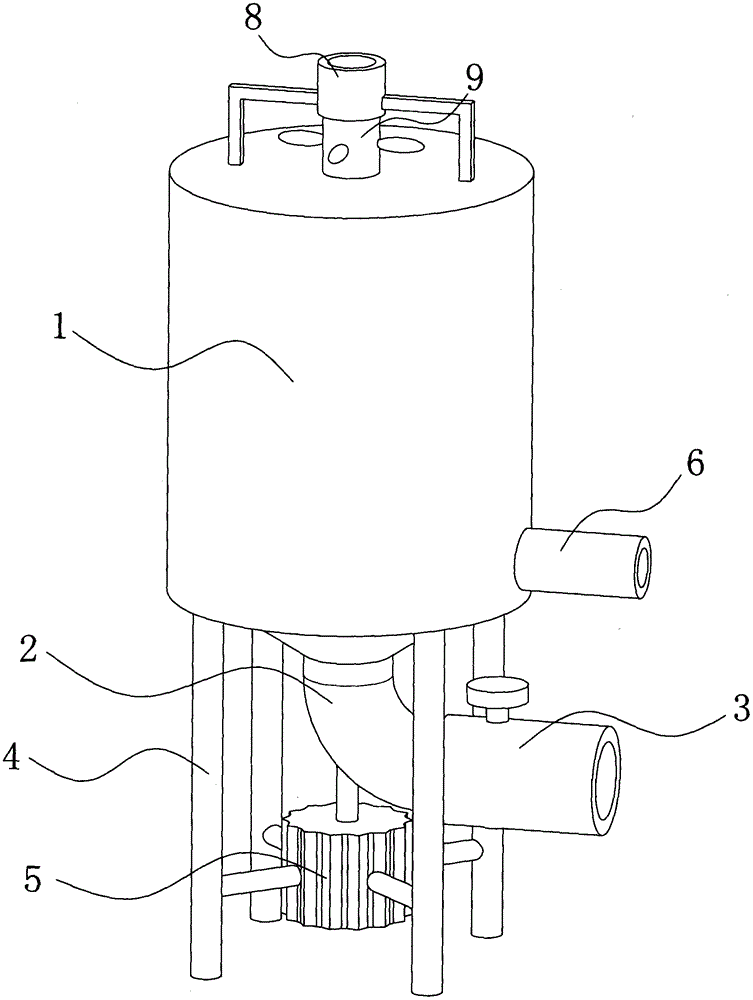 8
9
1
6
2
3
4
5