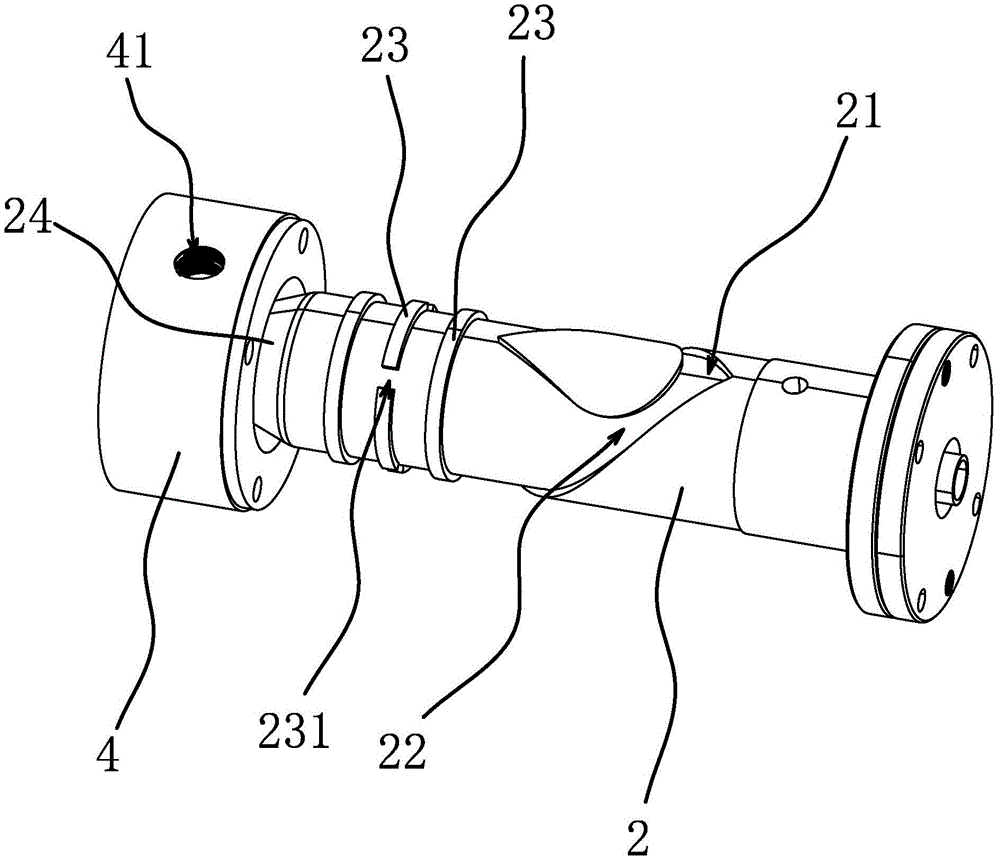 41
23
23
21
24
4
231
22
2