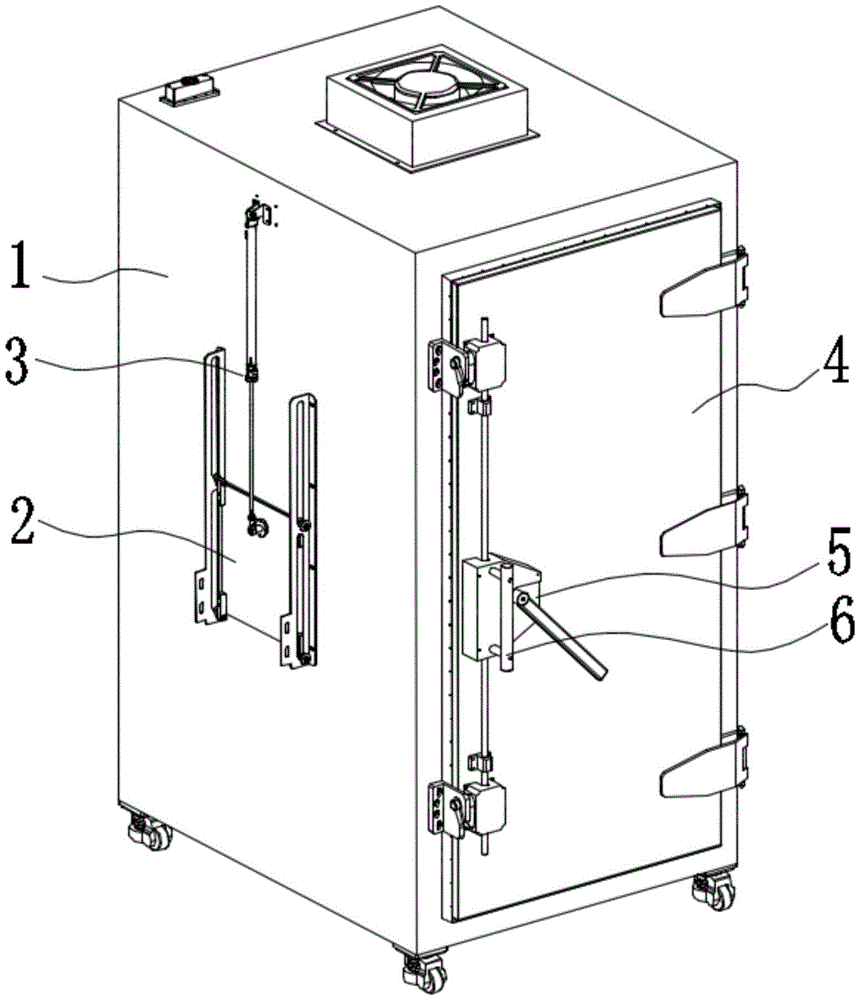 1
3
2
4
5
6