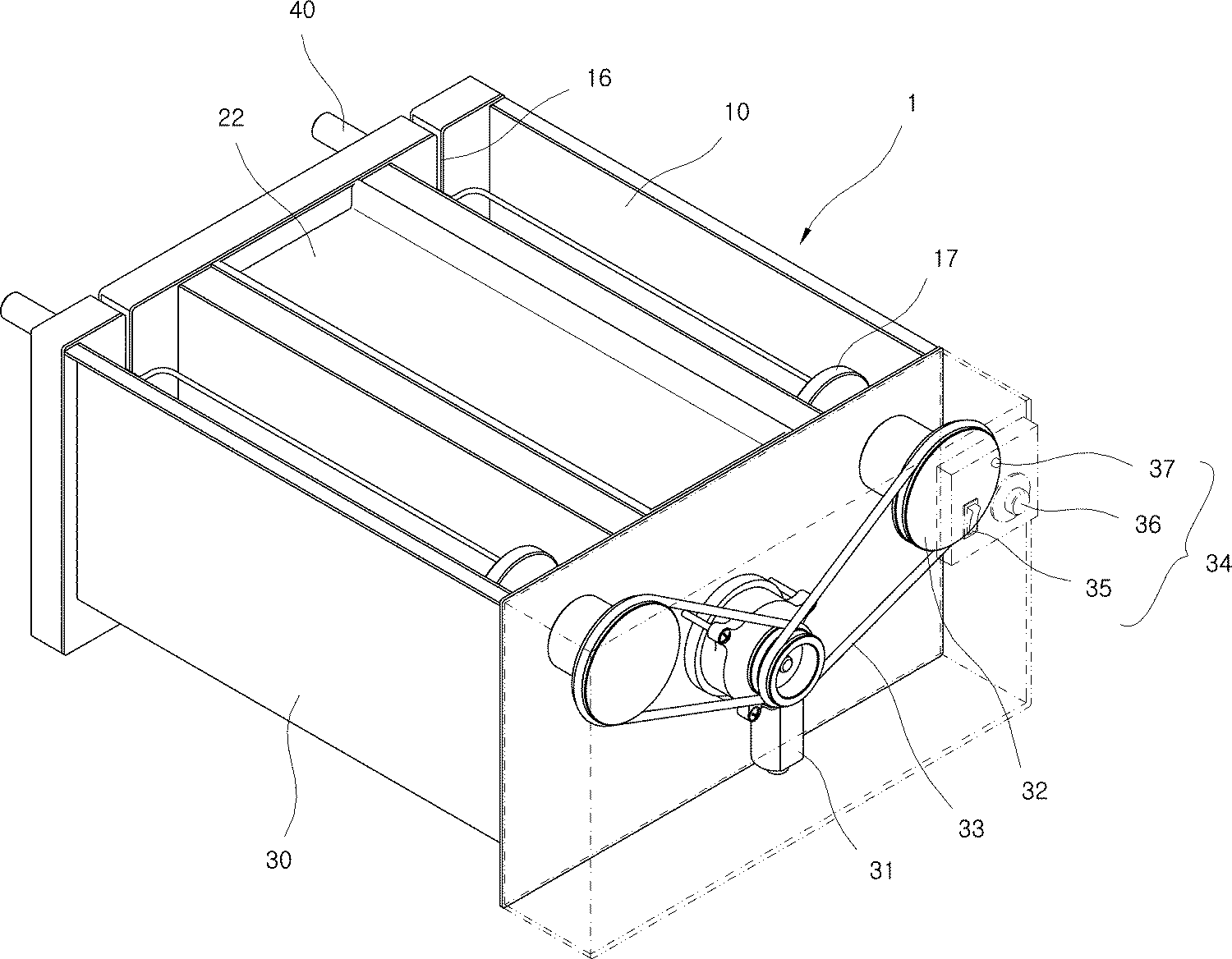 40
16
22
10
1
17
37
36
34
35
32
33
31
30