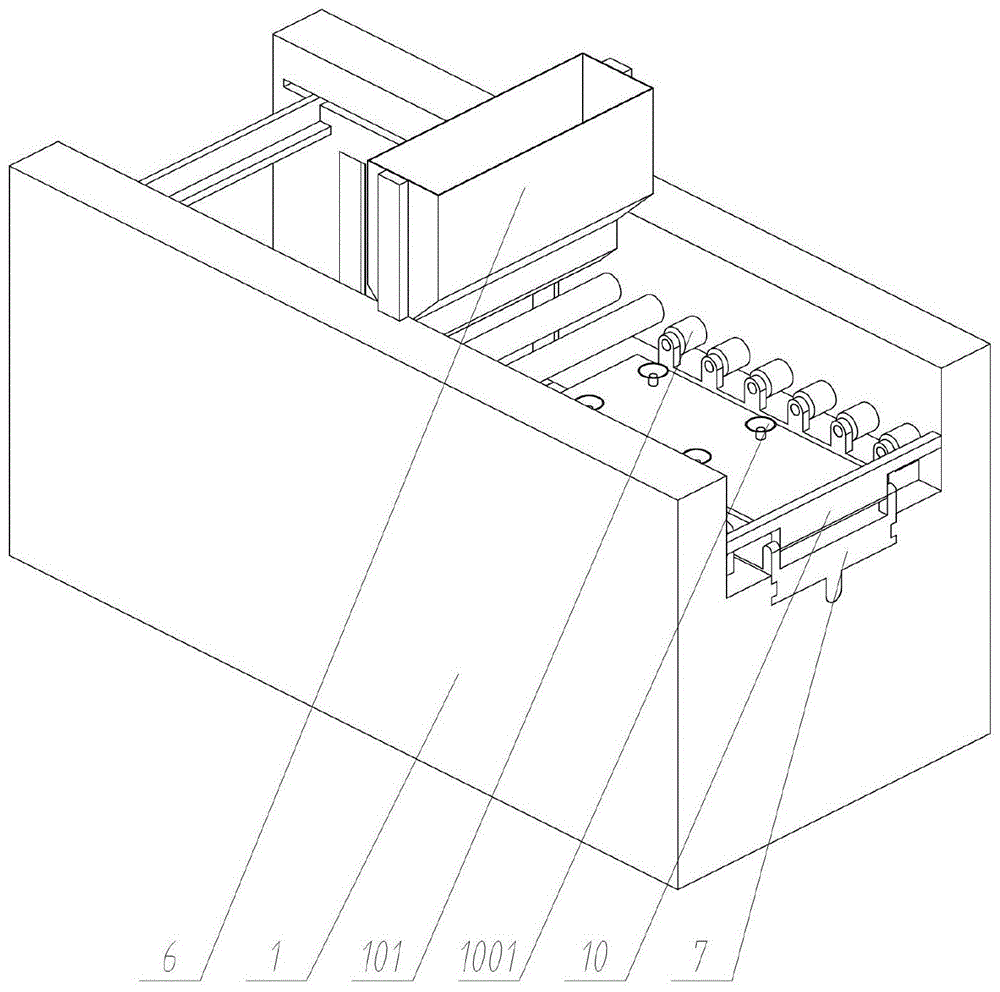 6 1 101 1001 10 7