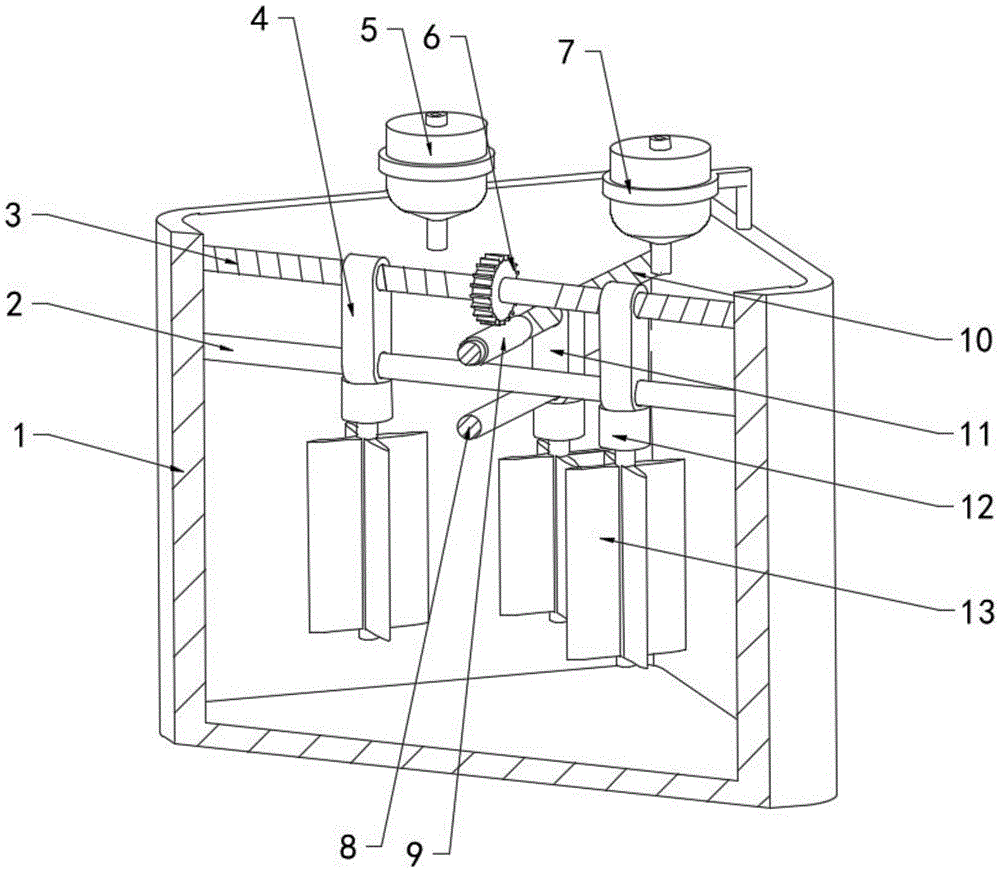 4
5
6
7
3
2
1
10
11
12
13
8
9