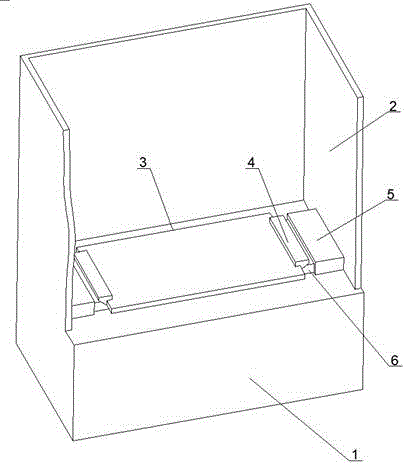 2
3
4
5
6
1