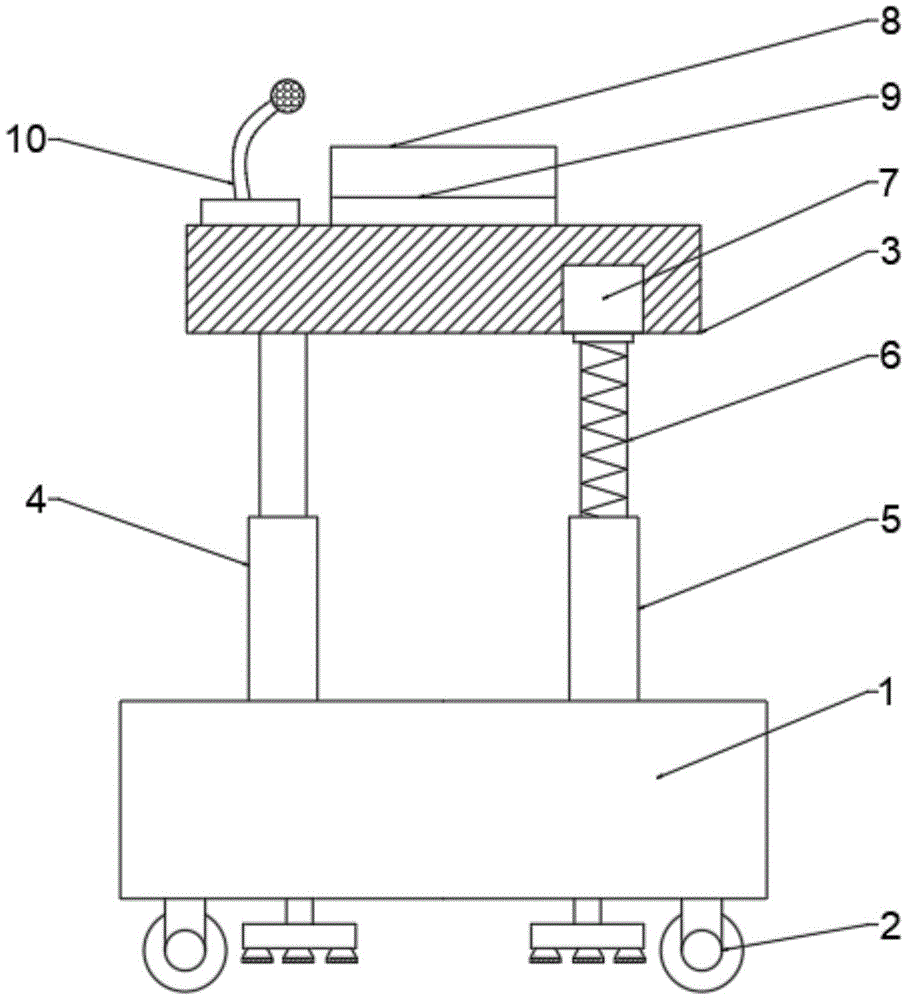 8
9
10
7
3
6
4
5
1
2