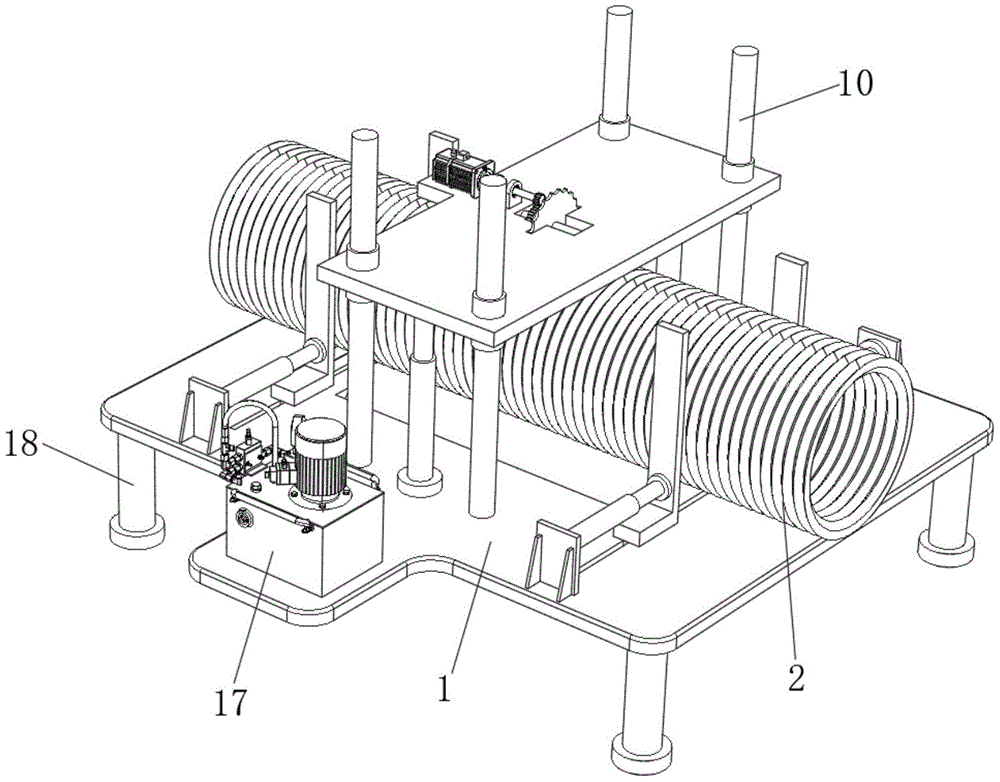 10

18

17

1

2