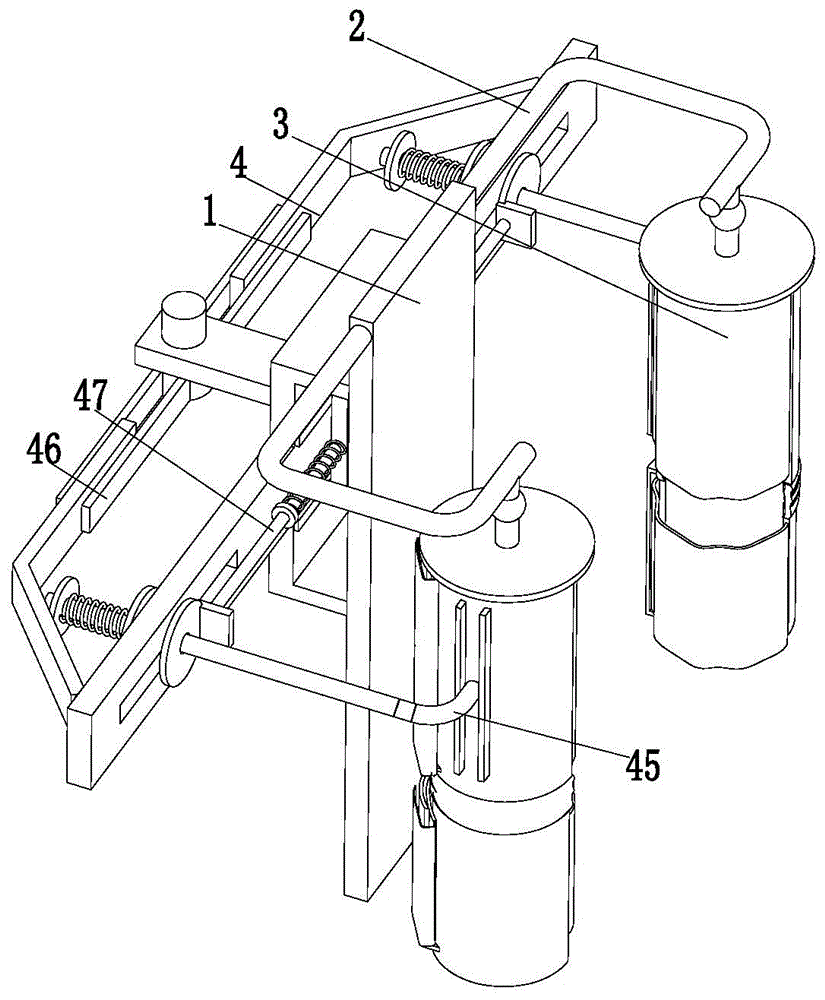 2
3
4
1
47
46
45