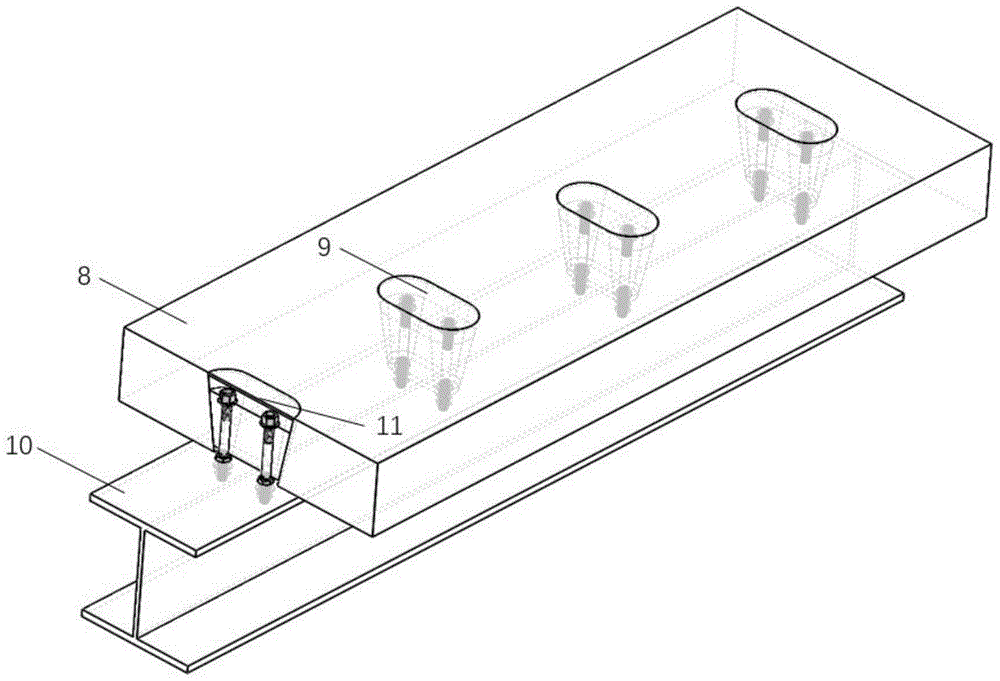 9
8
11
10