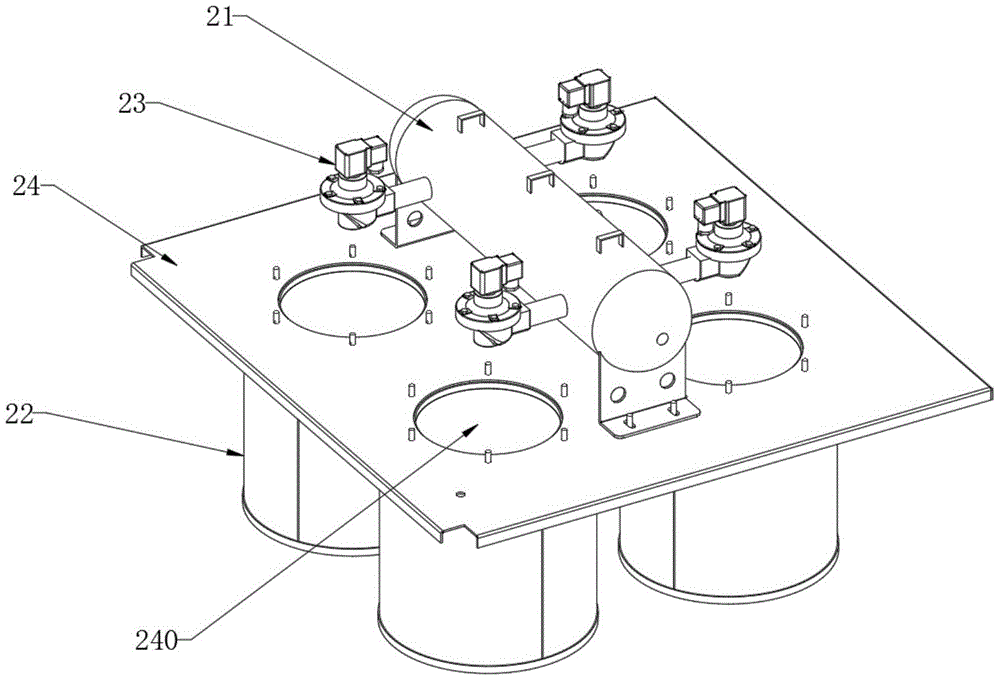 21
23
24
22
240