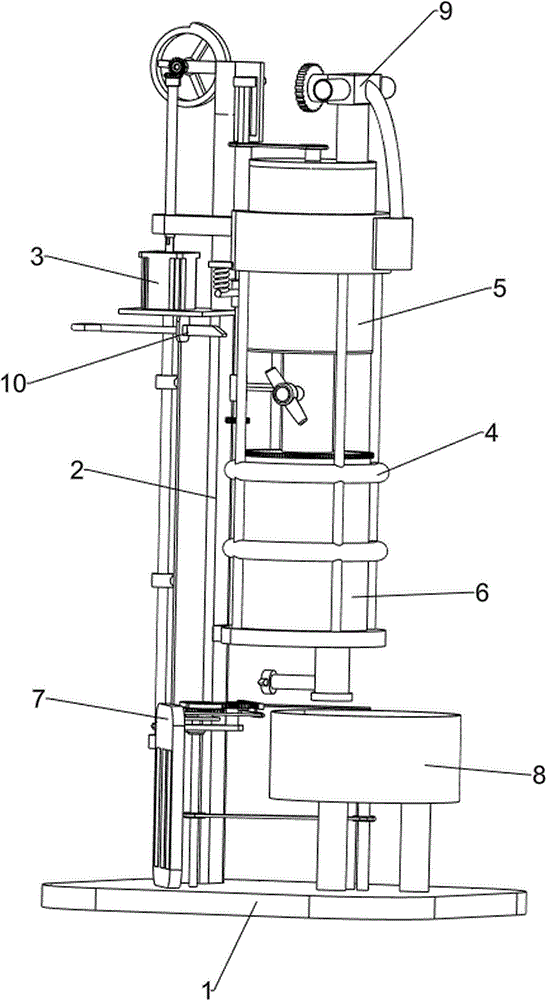 9
3
5
10
4
2
6
7
8
1