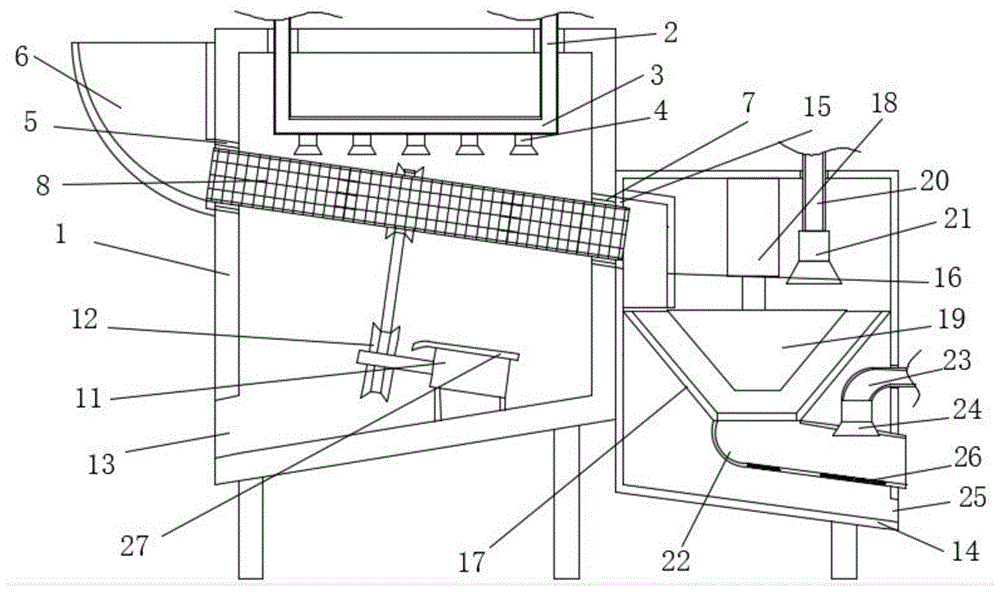 6
5
8
1
12
11
13
27
2
3
4
7
15
18
20
21
16
19
23
24
26
25
14
22
17