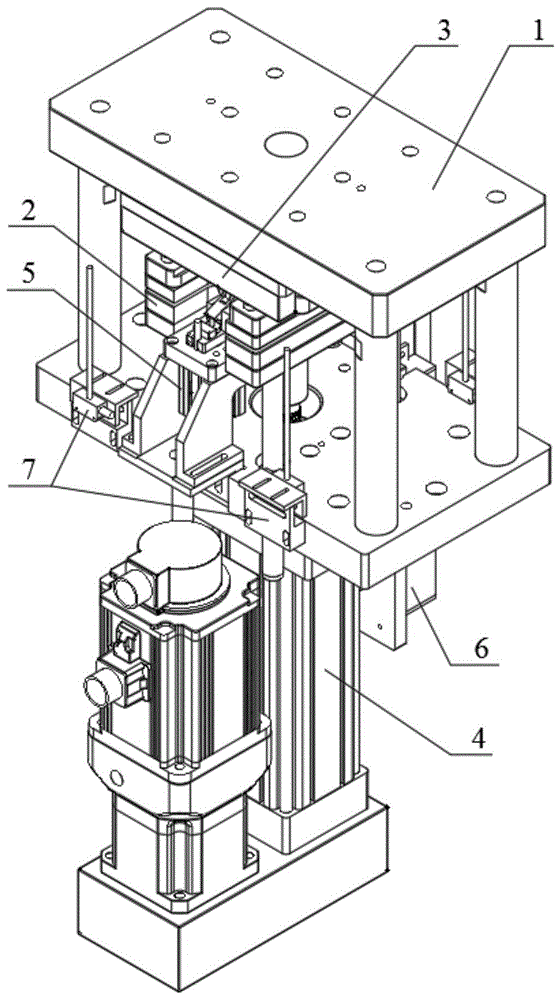 3
1
2
5
7
6
4