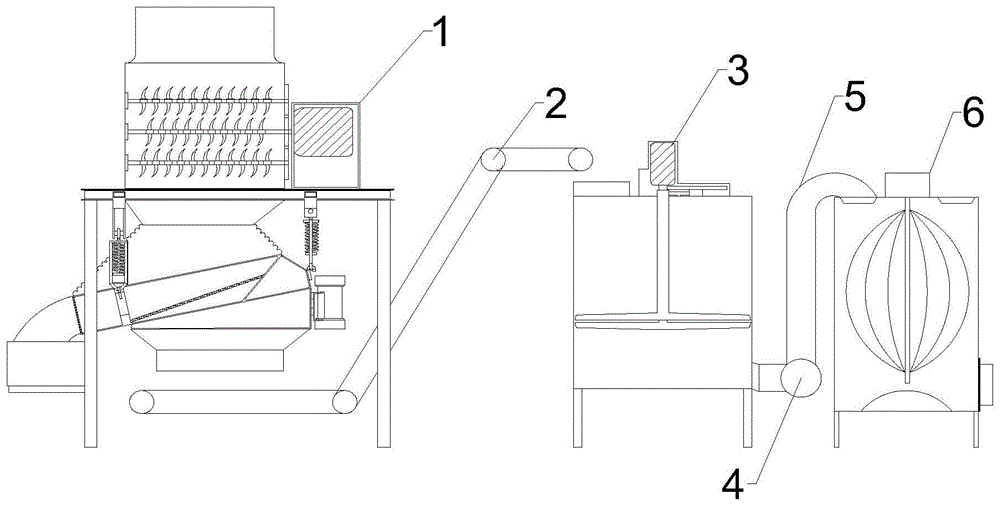 1
2
3
5
6
4