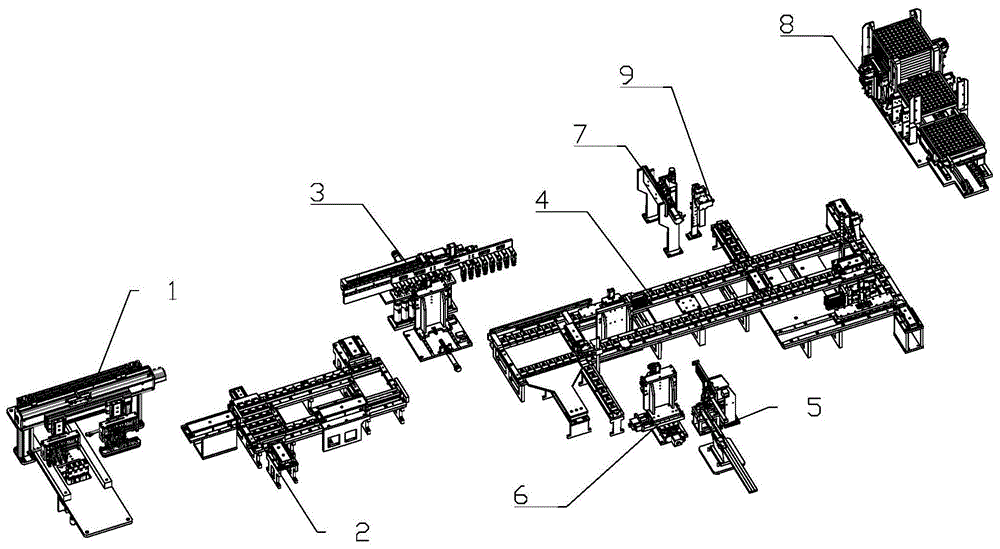 8
9
7
3
4
1
5
6
2