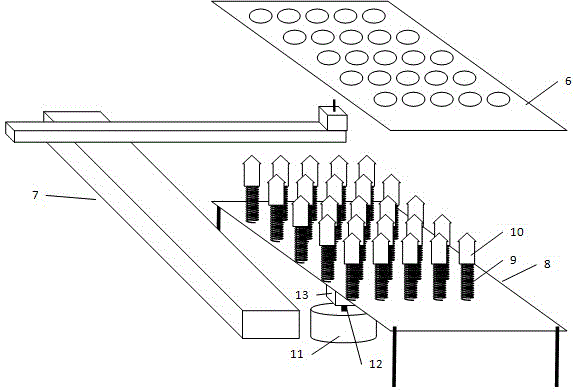 6
7
10
9
8
13
11
12