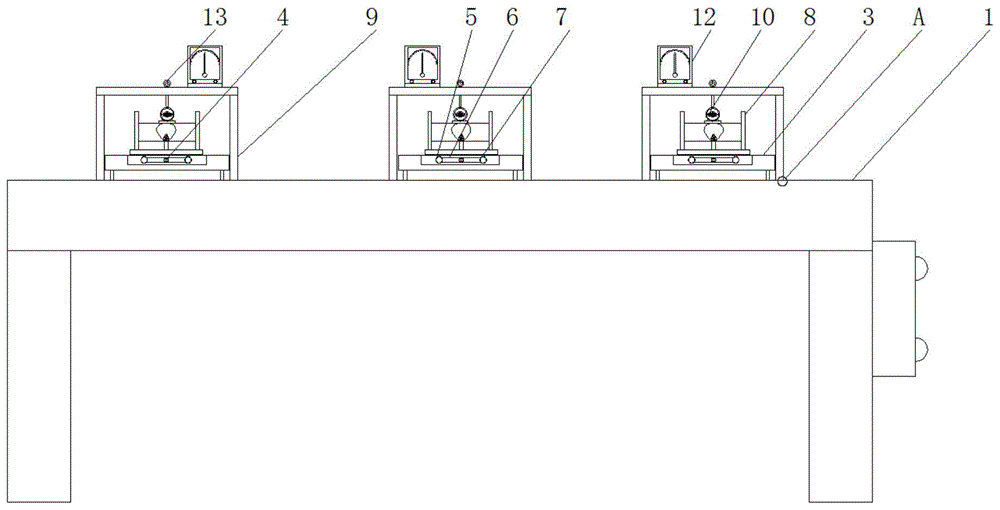 13 4 9 5 6 7 12 10 8 3 A 1