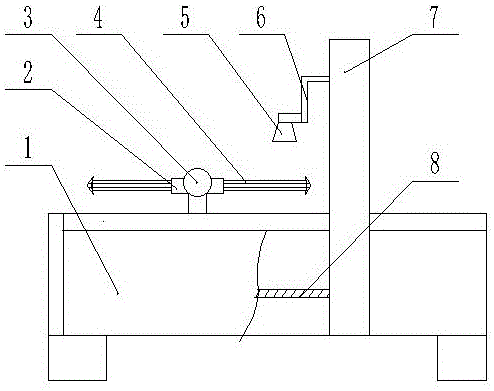 3
4
5
6
7
2
1
8