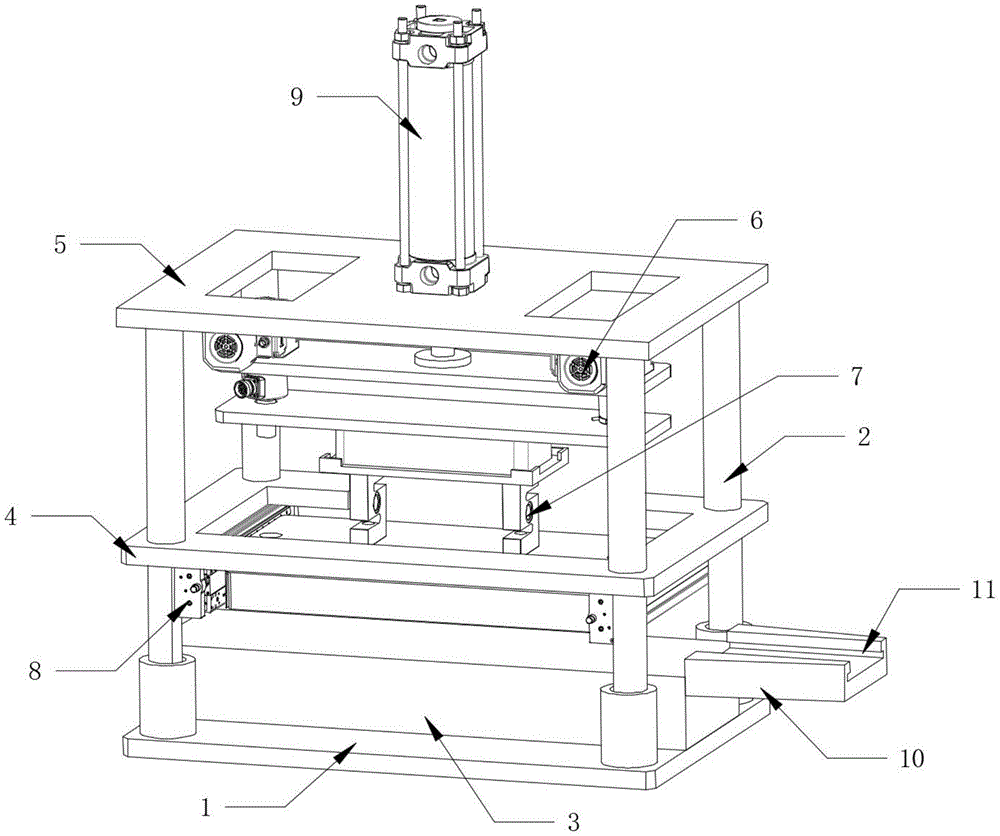 9
5
6
7
2
4
11
8
10
1
3