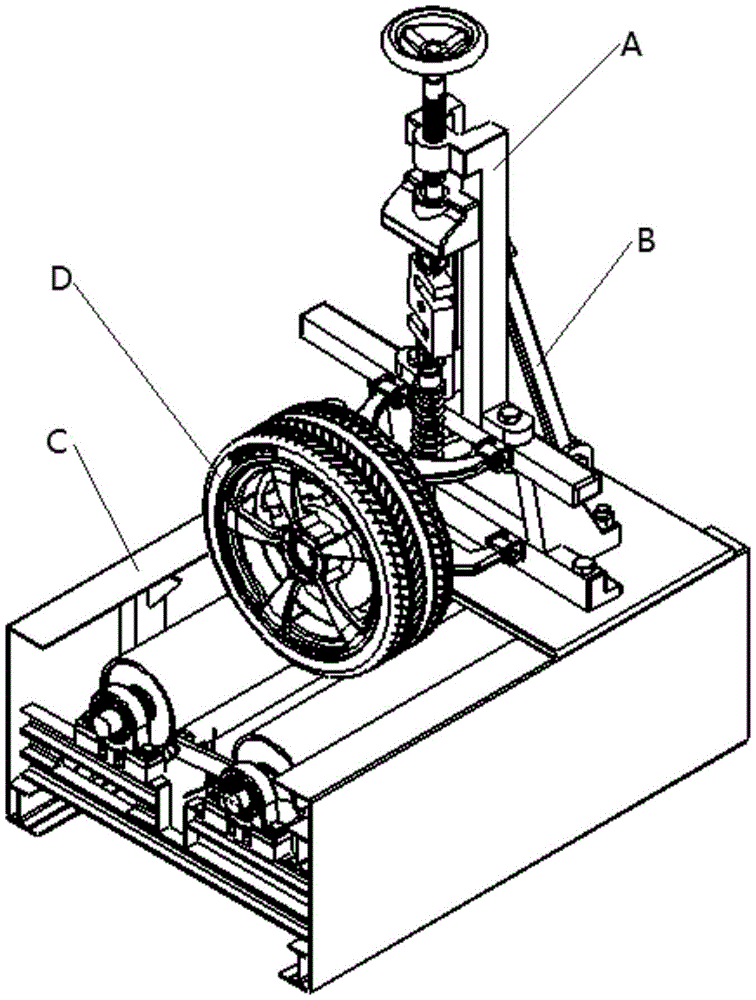 A
B
D
C