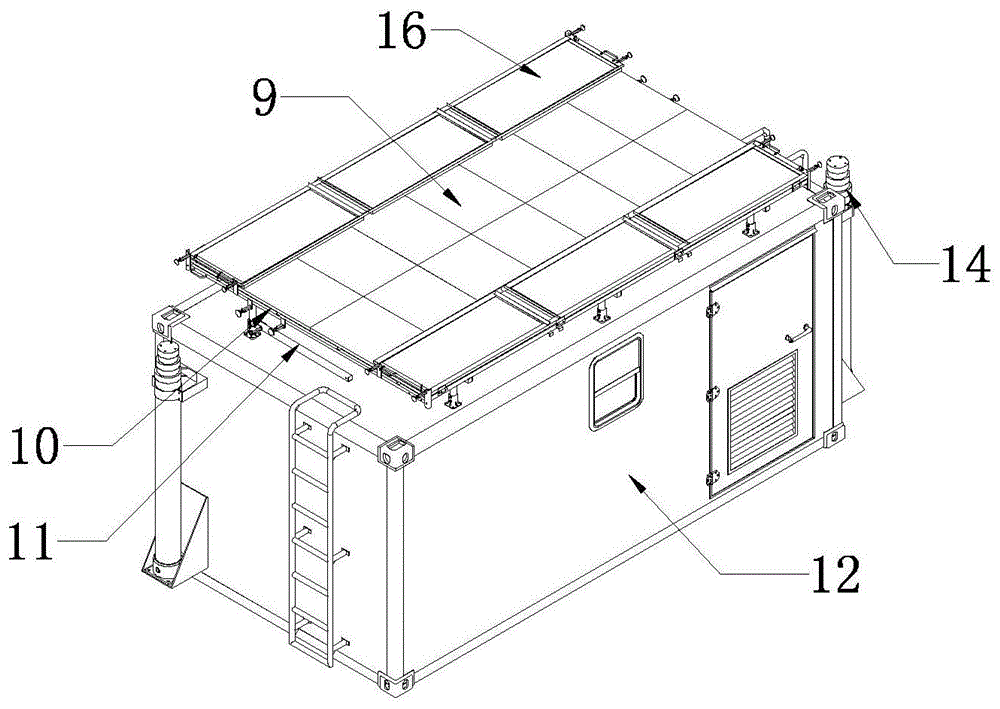 16
9
14
10
11
12