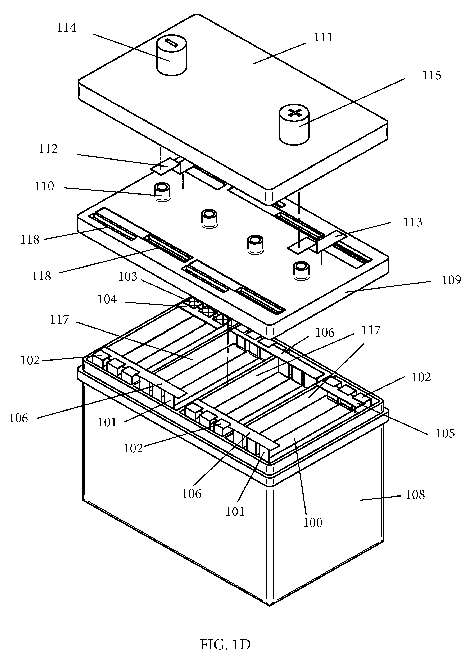 114
111
115
112
110
113
118
118
103
109
104
117
106
117
102
102
106
101
105
102
106
101
100
108
FIG. 1D