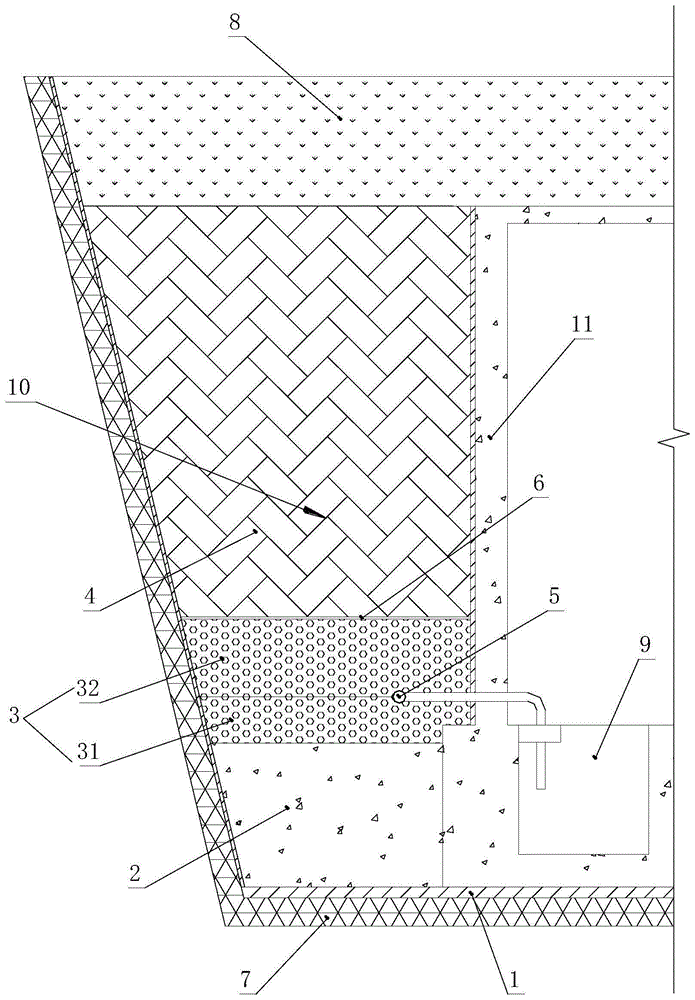 8

11

10

6

4

5

9

32

3

31

2

7

1