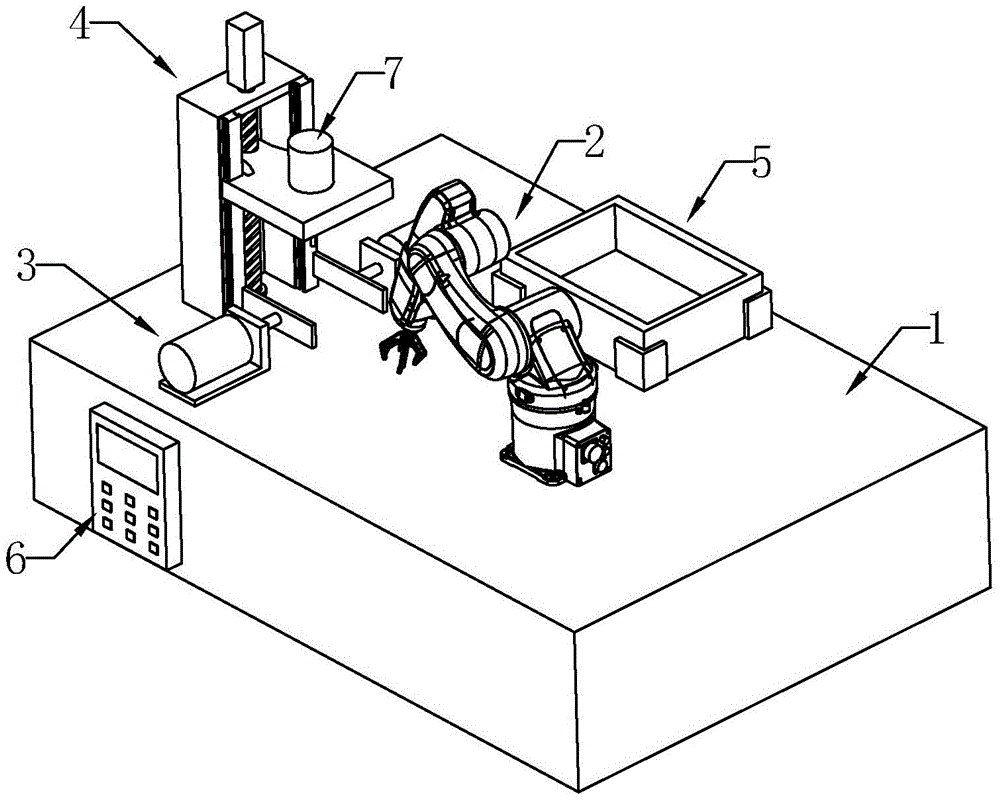 4
7
2
5
3
1
6