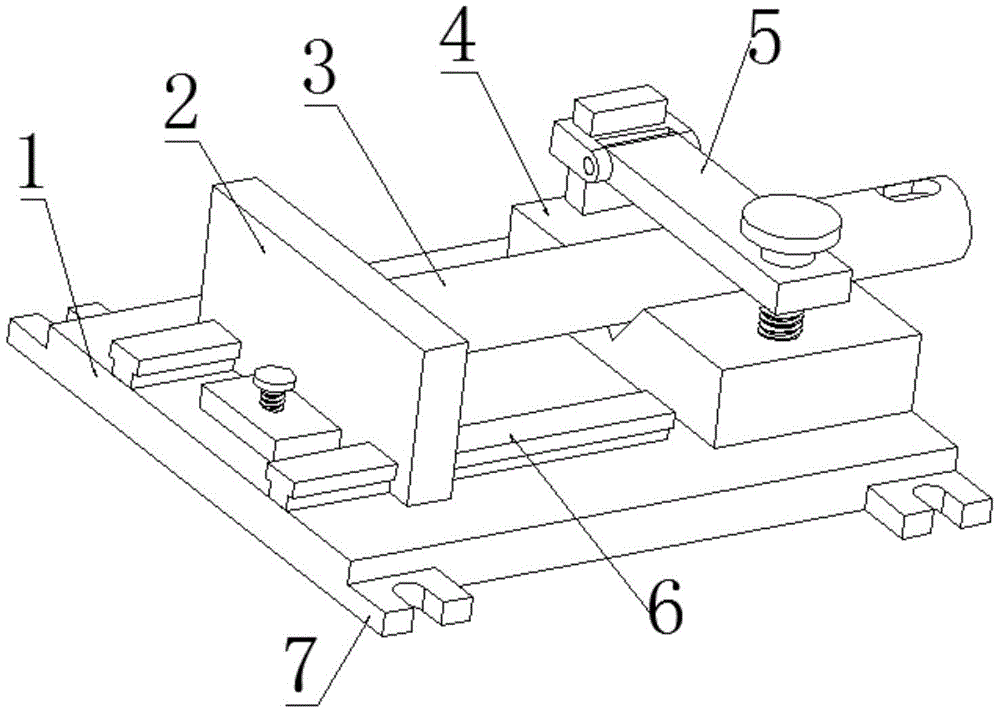 1
2
3
4
5
6
7