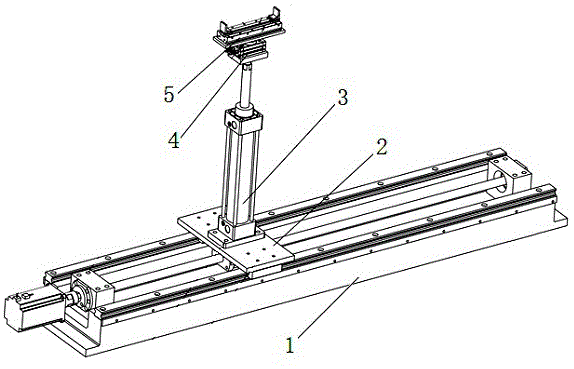 5
3
4
2
1