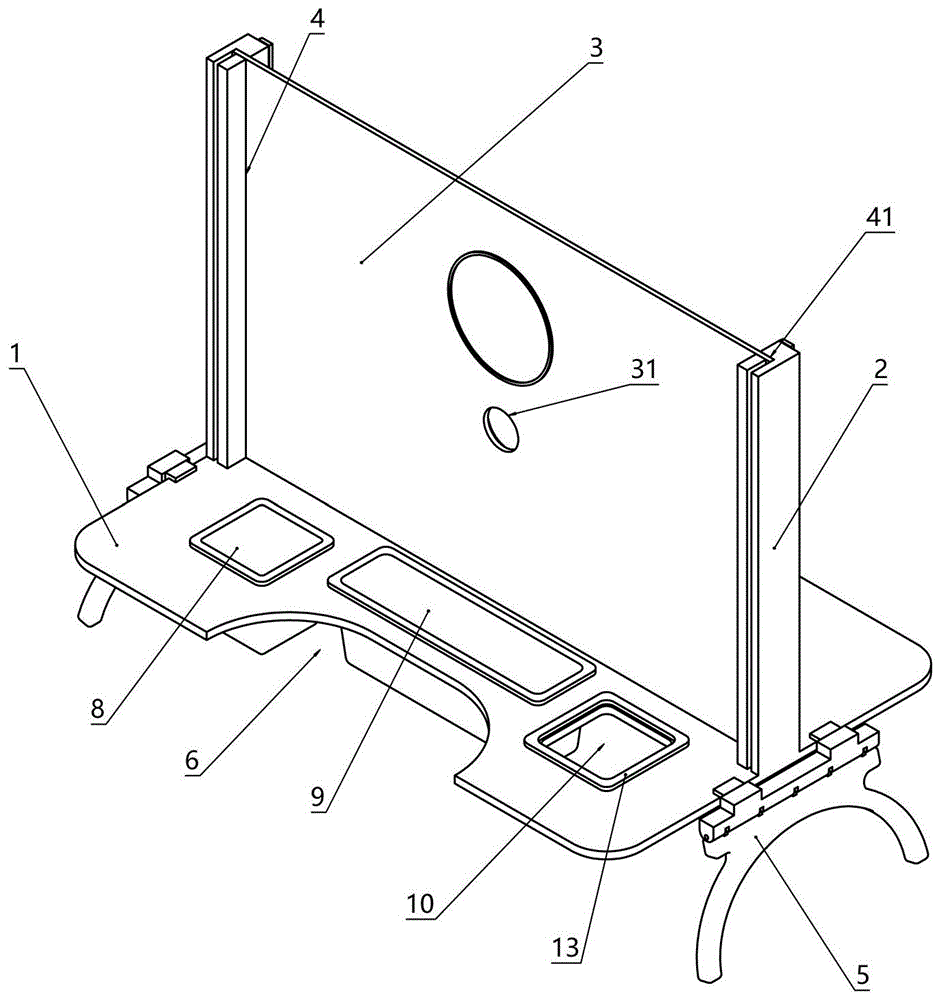 4
3
41
1
31
2
8
6
9
10
13
5