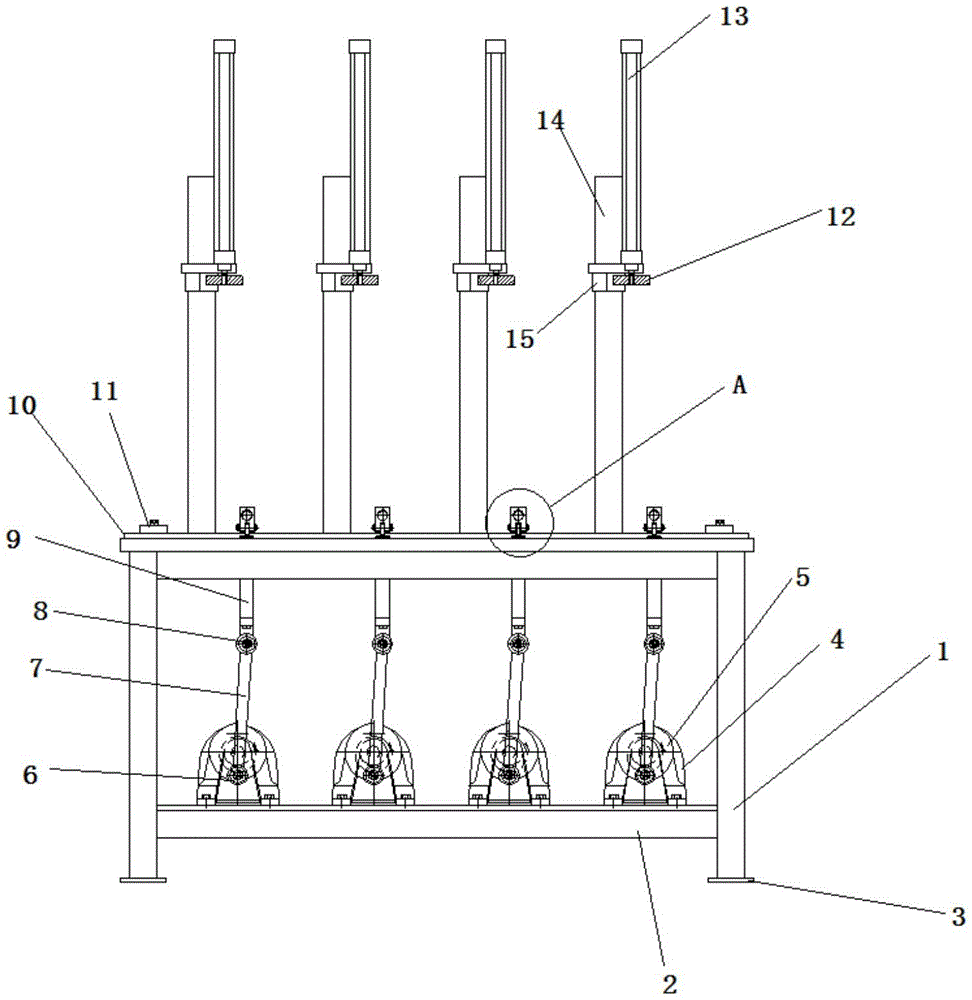 13
14
12
15
A
10
11
9
8
7
6
5
4
1
3
2