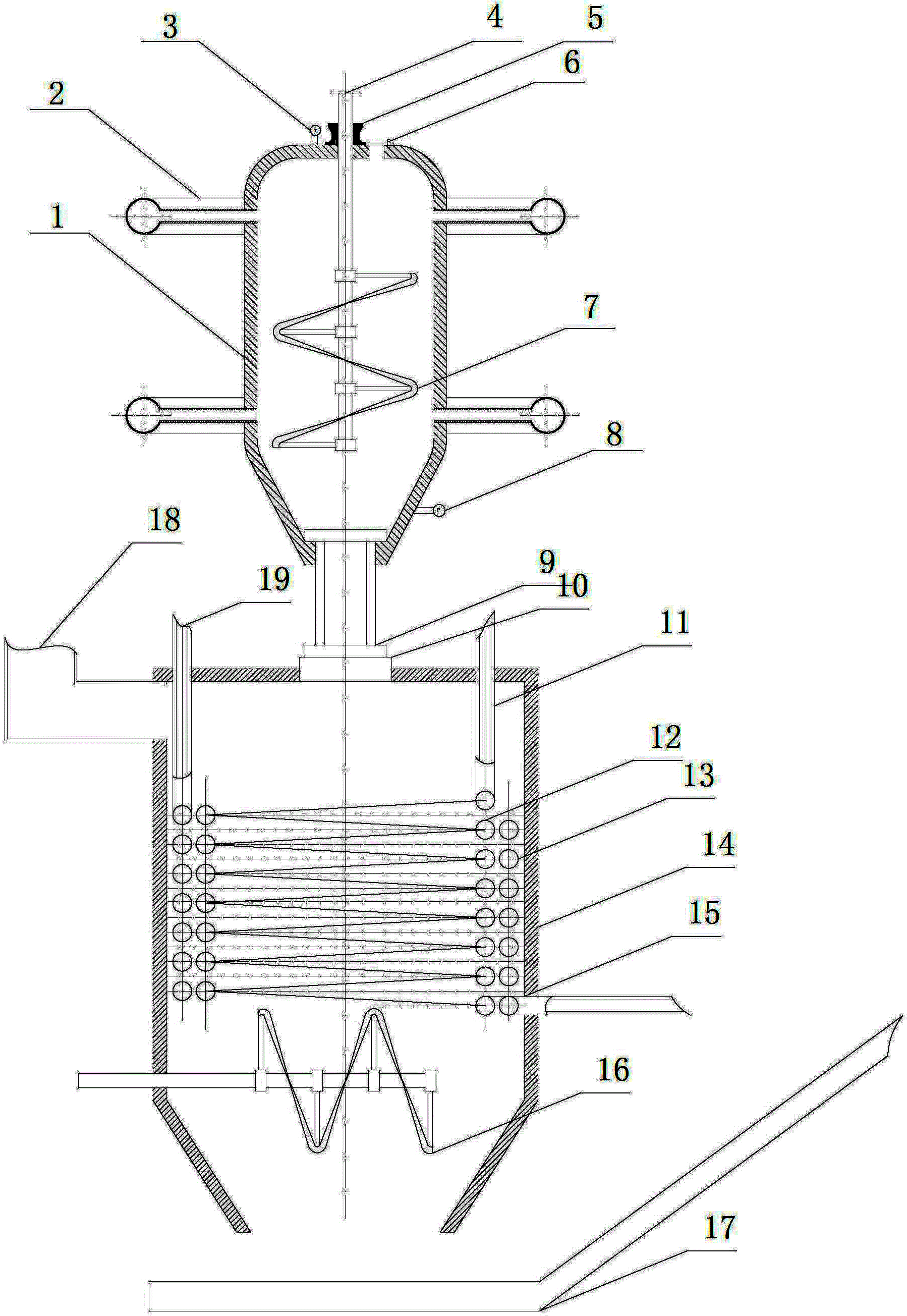 3
4
5
6
2
1
7
8
18
19
9
10
11
12
13
14
15
16
17