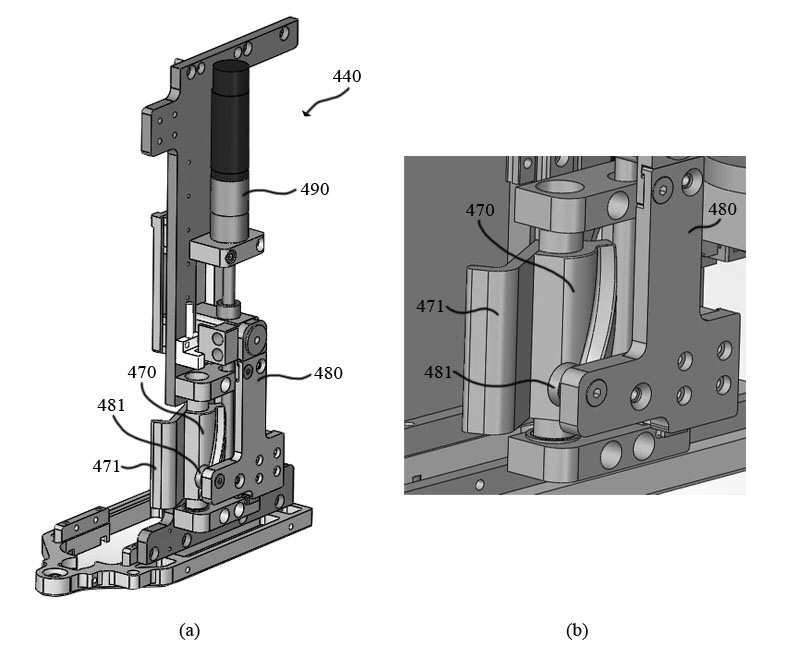 440

490

470

480

481

471

(a)

470

480

471

481

(b)