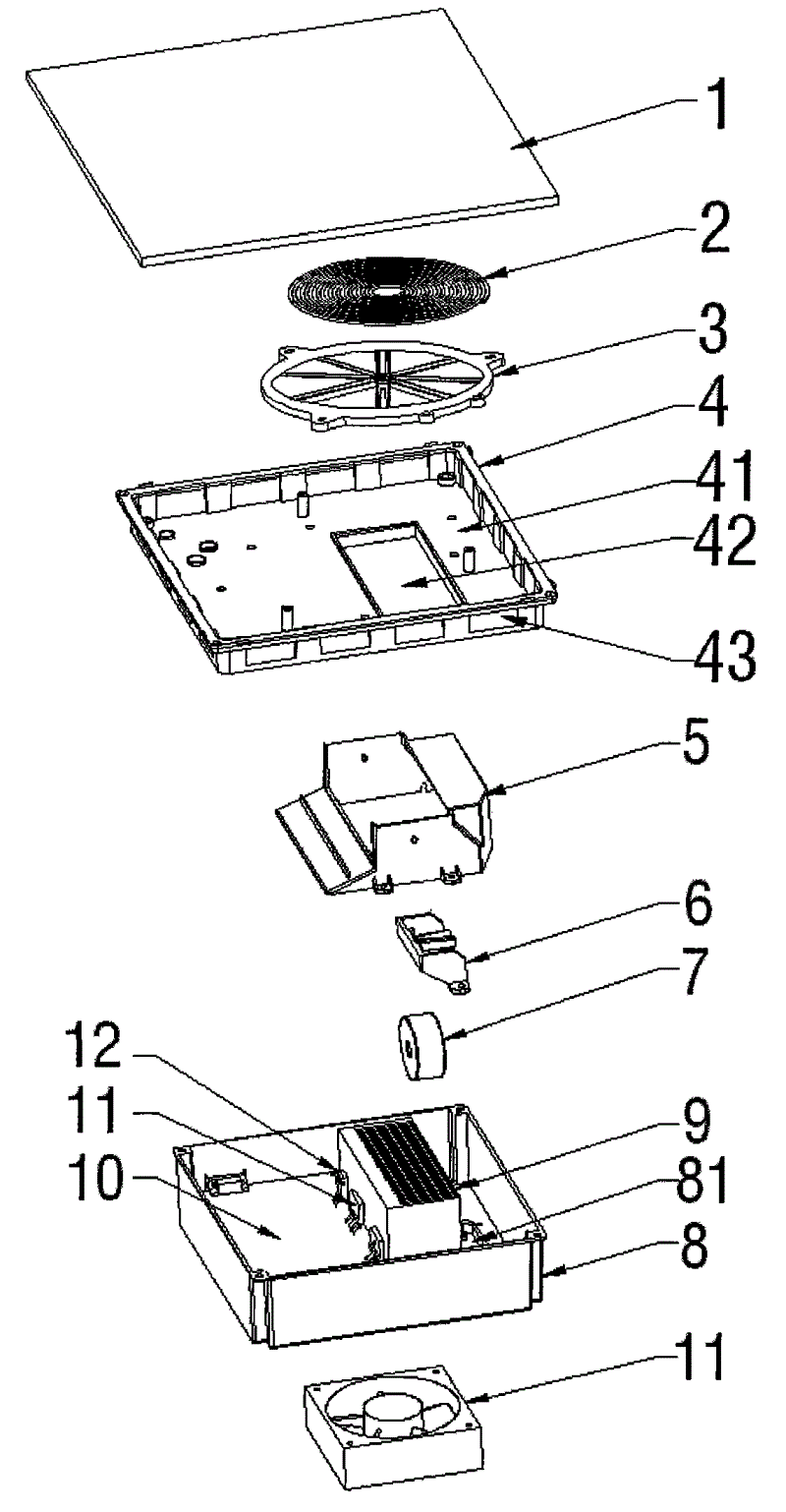 1
2
3
4
41
42
43
5
6
7
12
11
10
9
81
8
11