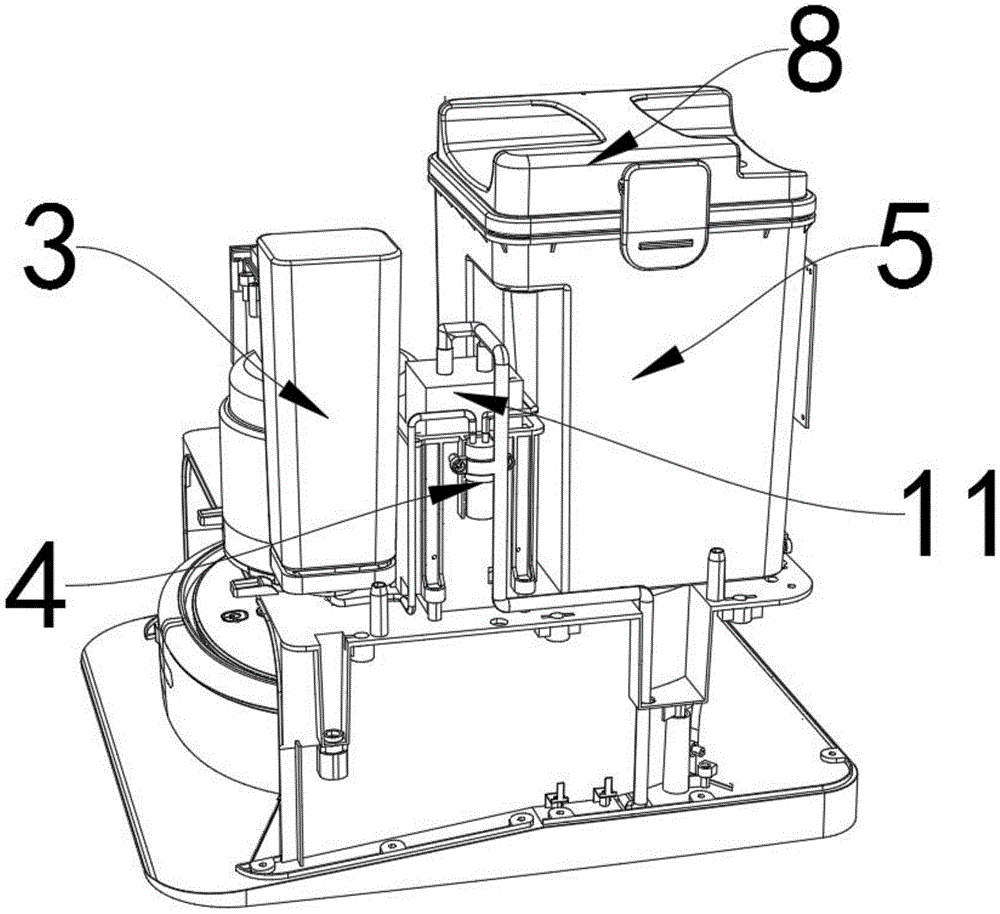 8
3
5
11
4