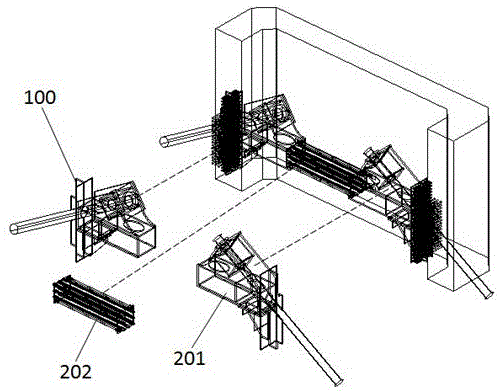 100

202

201