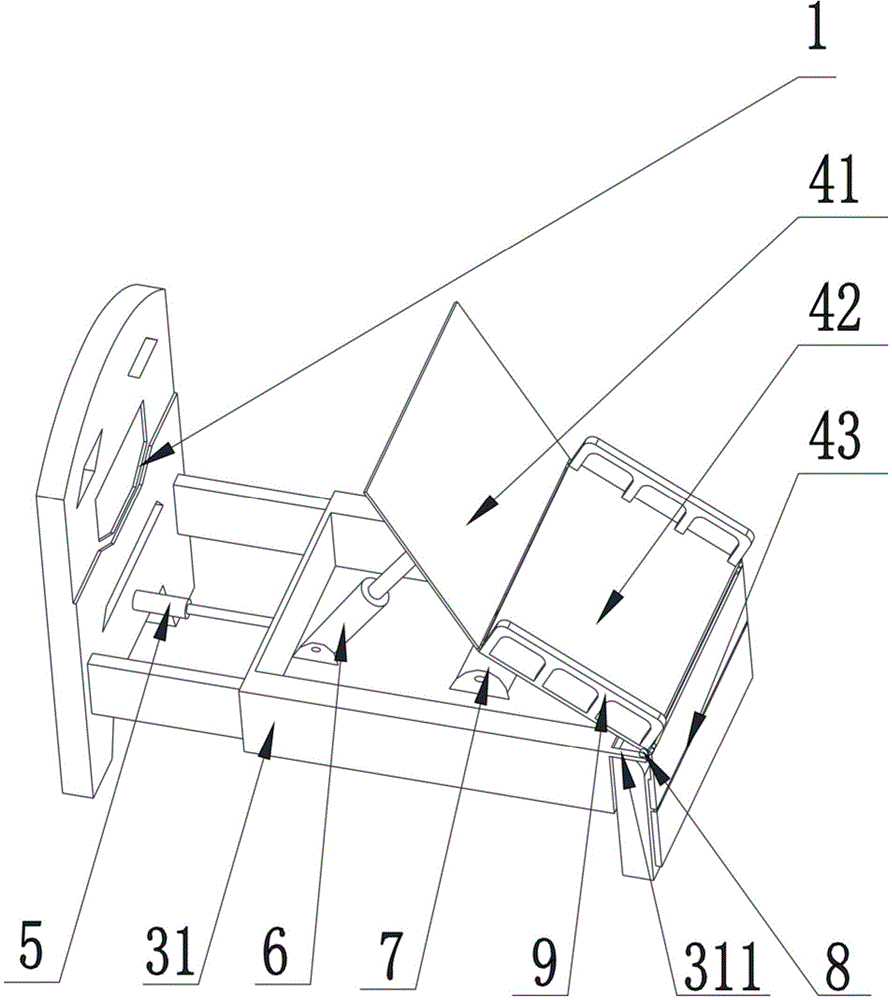 1
41
42
43
5
31
6
7
9
311
8