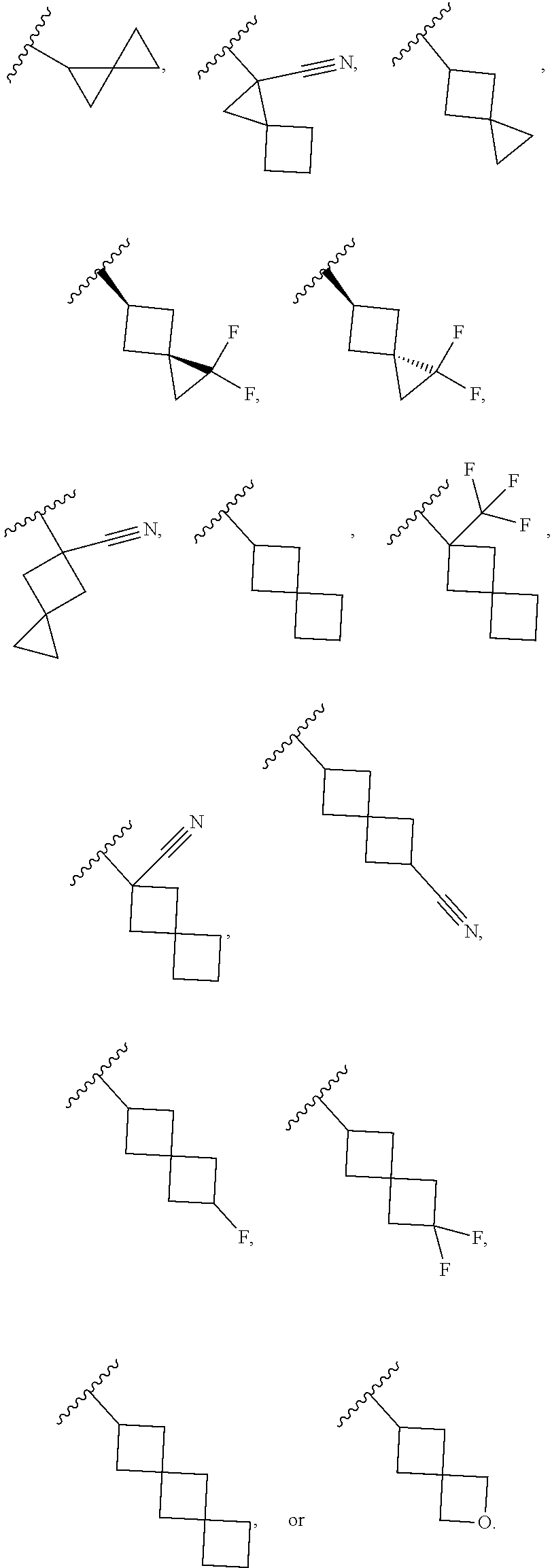 , N, ,

F F, F F,

N, , F F F ,

N , N,

F, F, F

, or O.