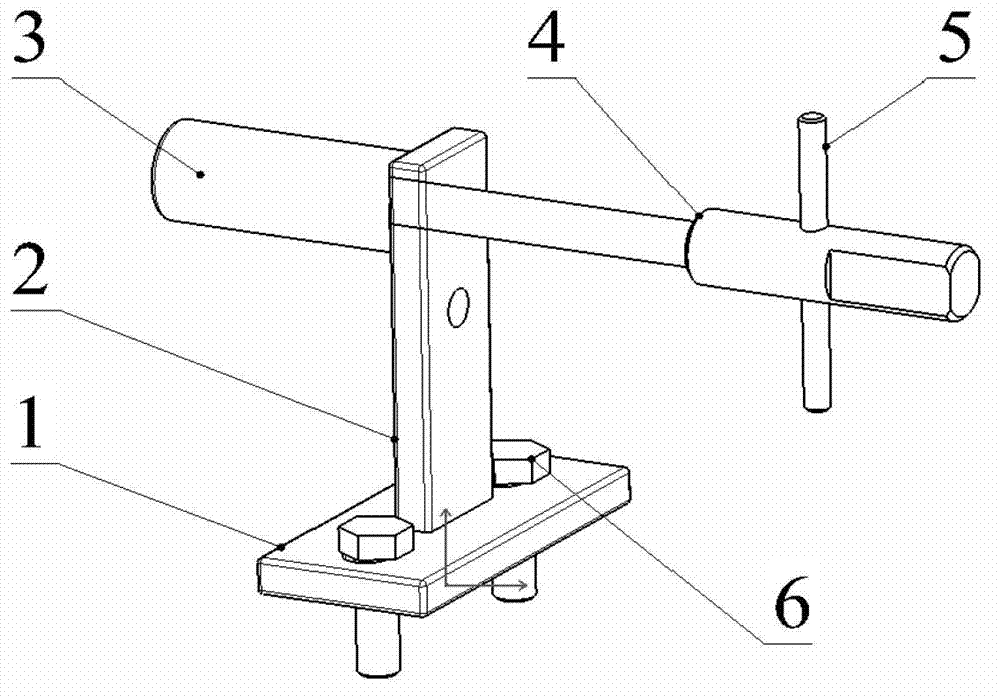 3
4
5
2
1
6