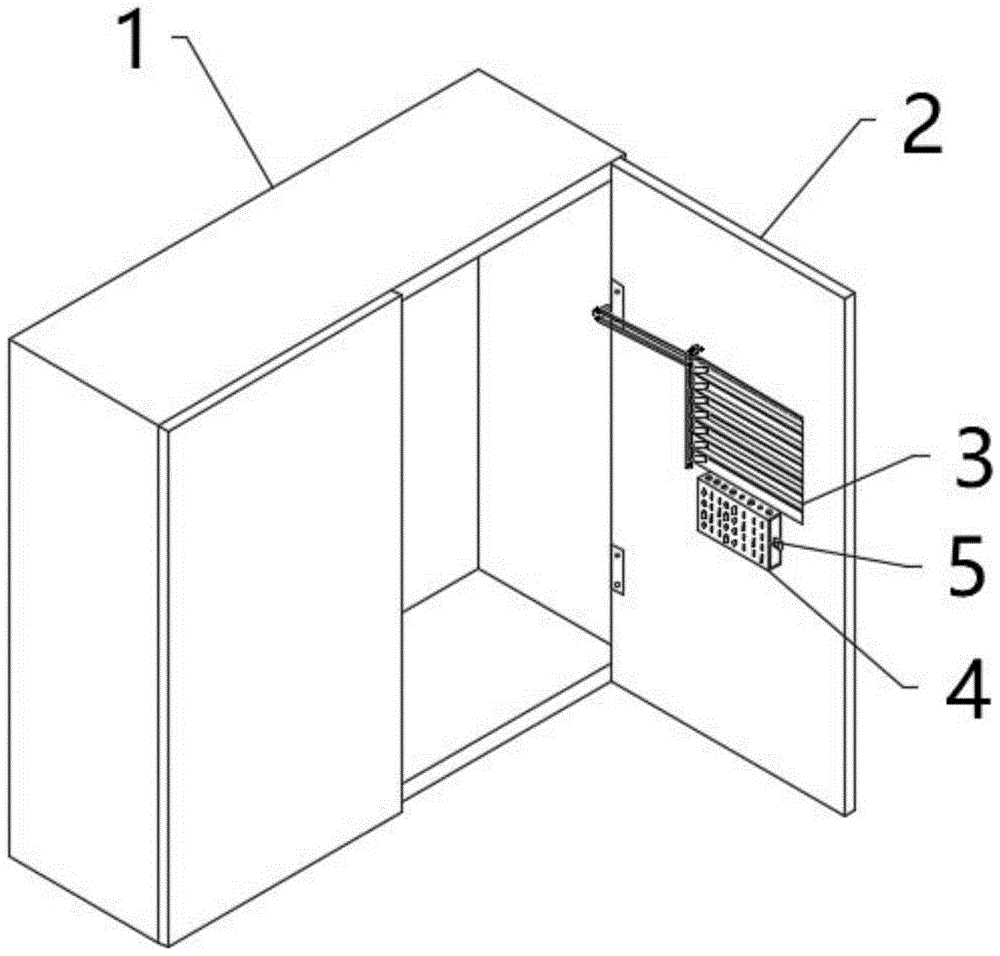 1
2
3
5
4