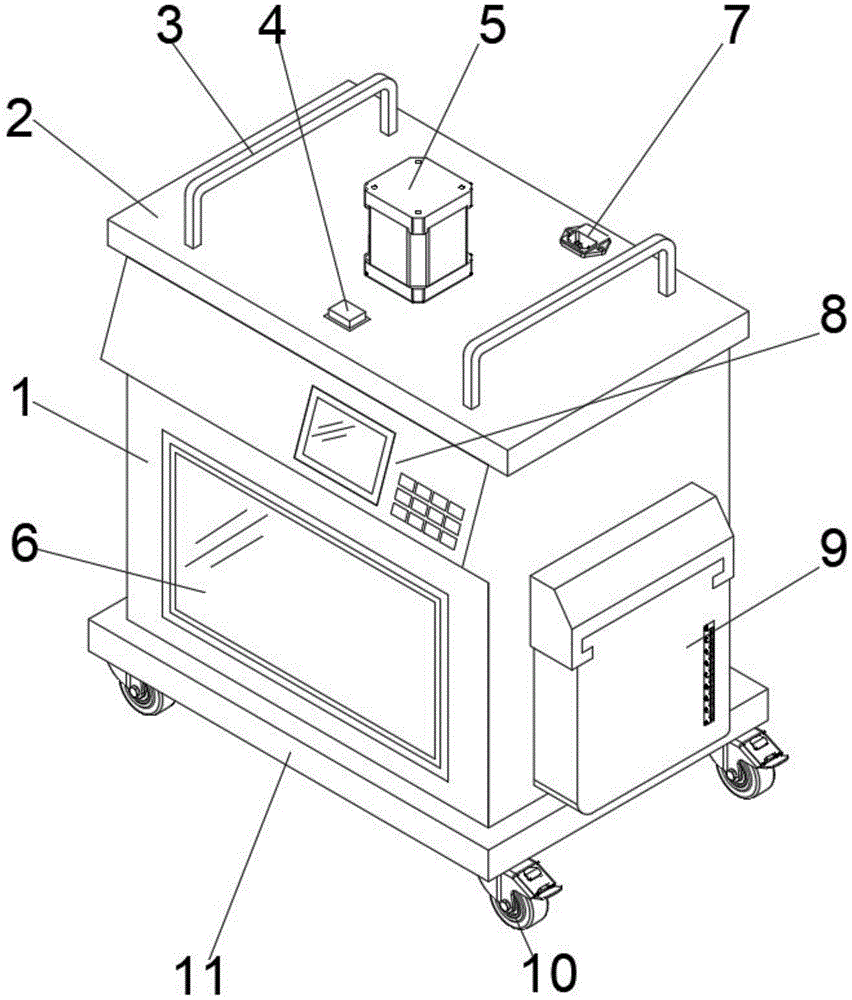 3
4
5
7
2
8
1
6
9
11
10