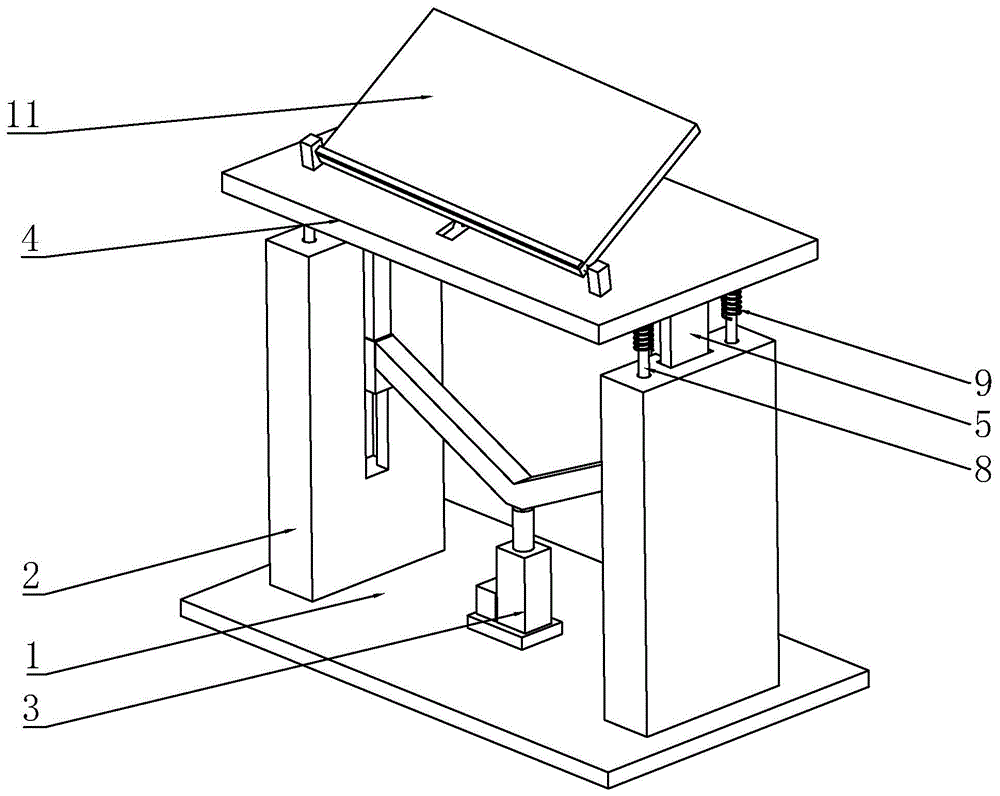 11
4
9
5
8
2
1
3