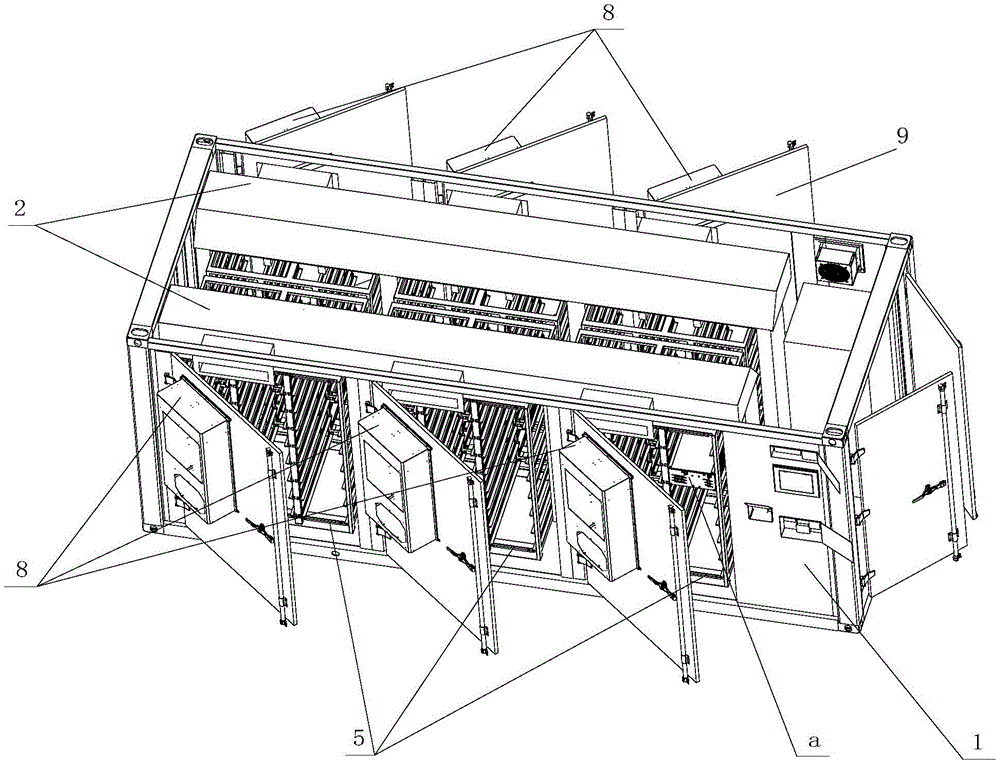 8
9
2
8
5
a
1