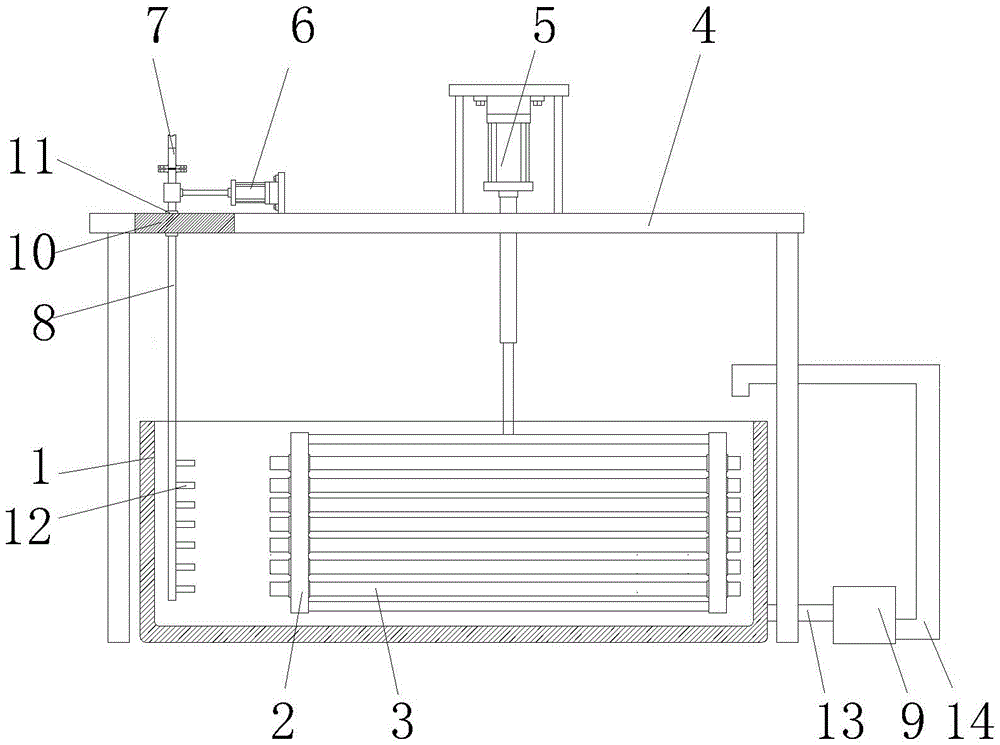 7
6
5
4
11
10
8
1
12
2
3
13
9
14